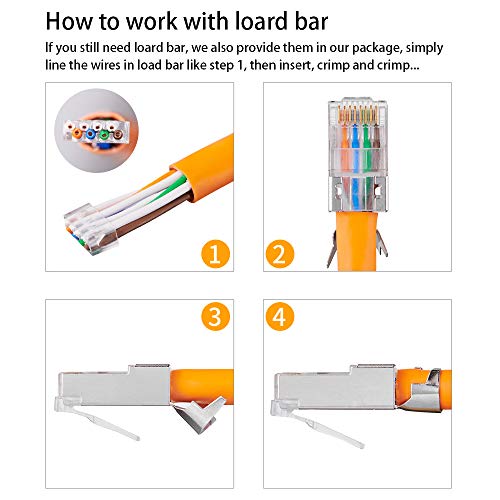 How to work with loard bar

If you still need loard bar, we also provide them in our package, simply line the wires in load bar like step 1, then insert, crimp and crimp...

1

2

3

4