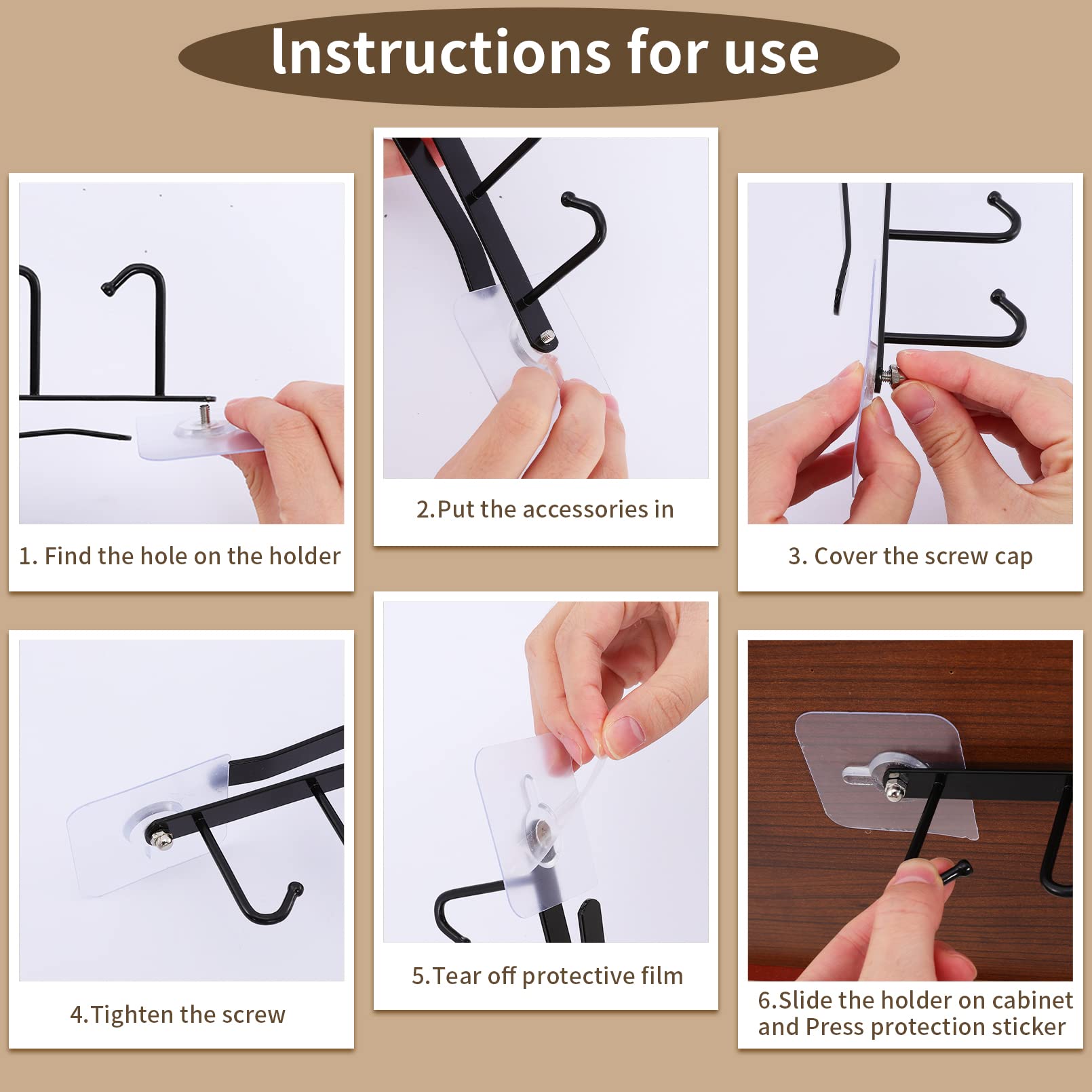 Instructions for use

1. Find the hole on the holder

2.Put the accessories in

3. Cover the screw cap

4.Tighten the screw

5.Tear off protective film

6.Slide the holder on cabinet and Press protection sticker