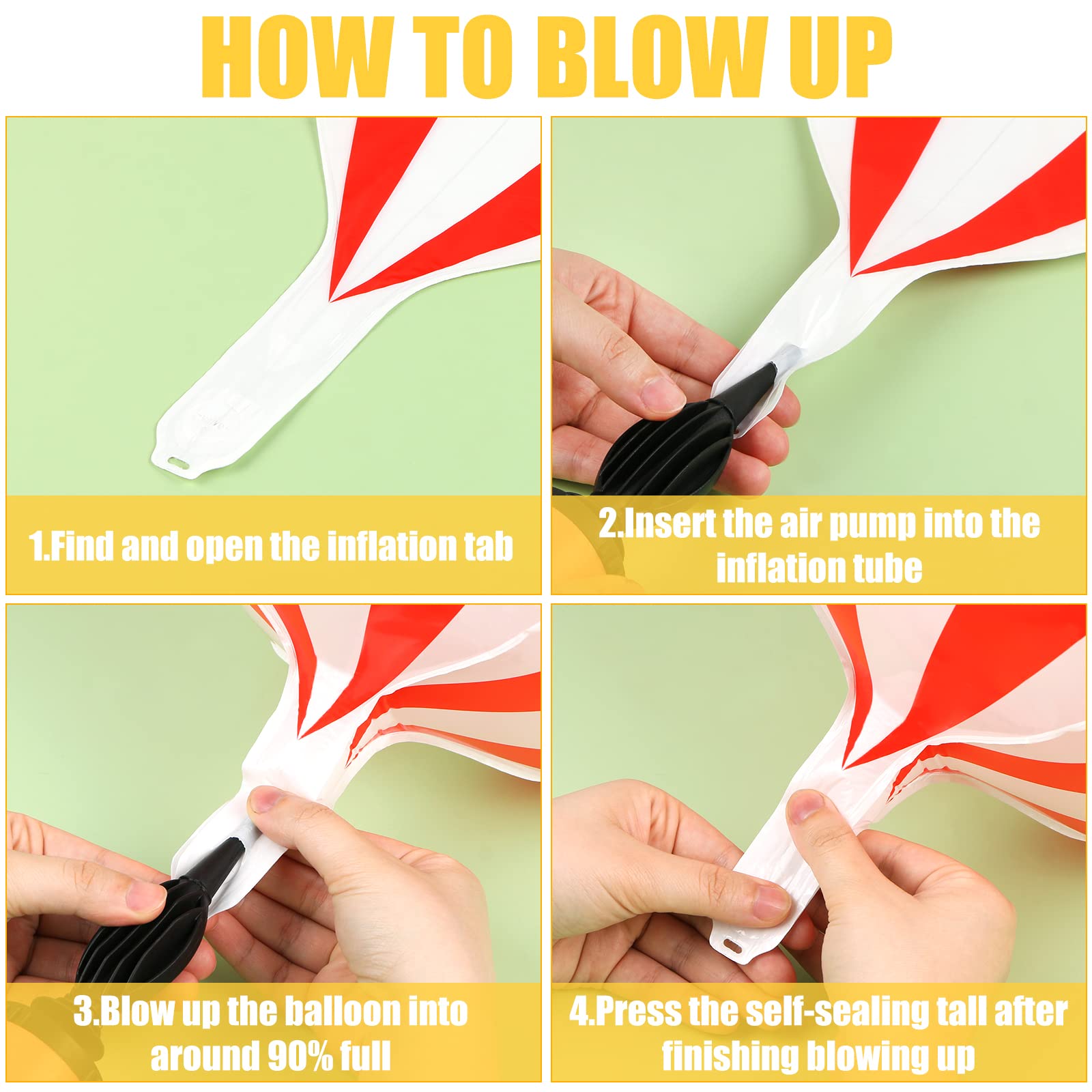 HOW TO BLOW UP

1.Find and open the inflation tab

2.Insert the air pump into the inflation tube

3.Blow up the balloon into around 90% full

4.Press the self-sealing tall after finishing blowing up