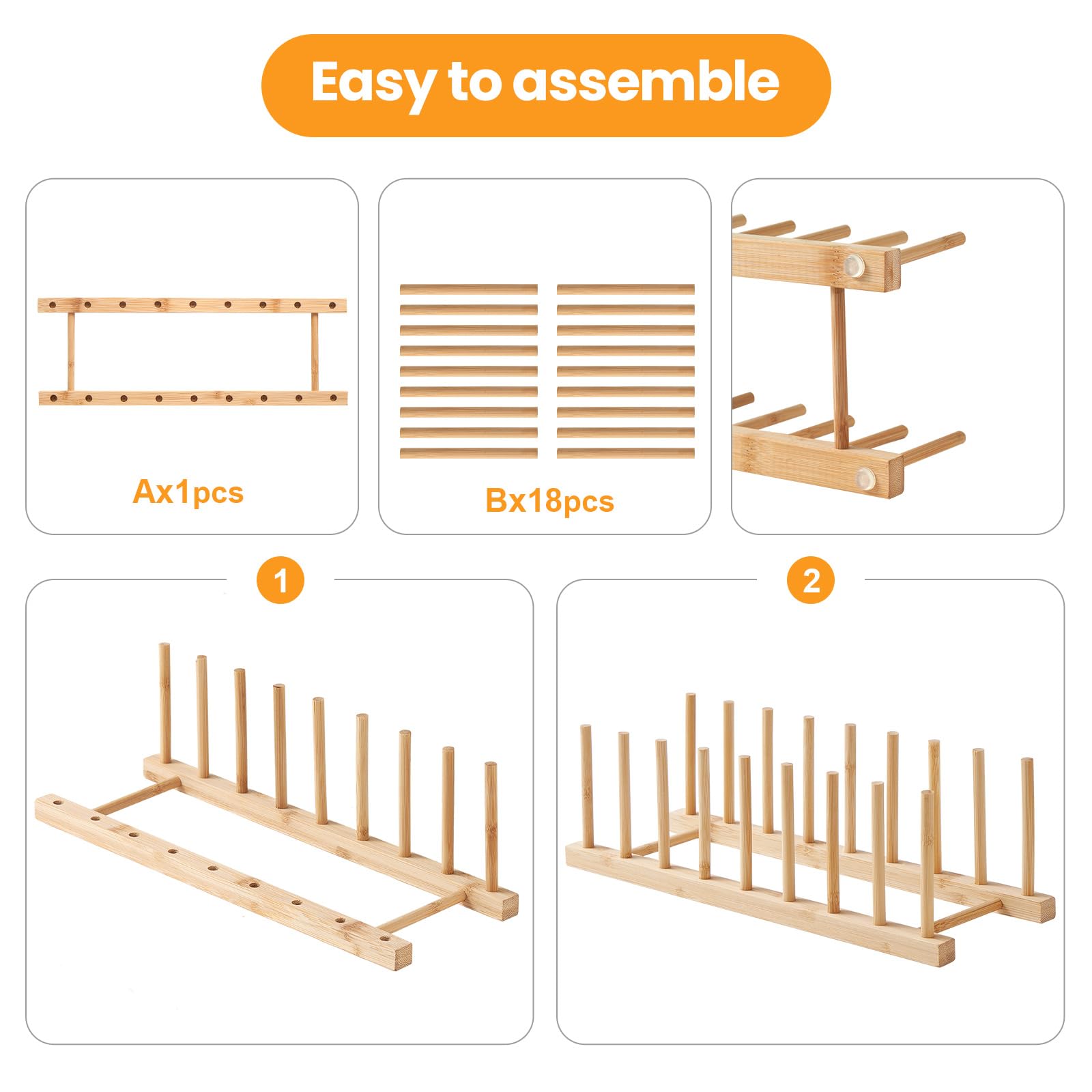 Easy to assemble

Ax1pcs

Bx18pcs

1

2