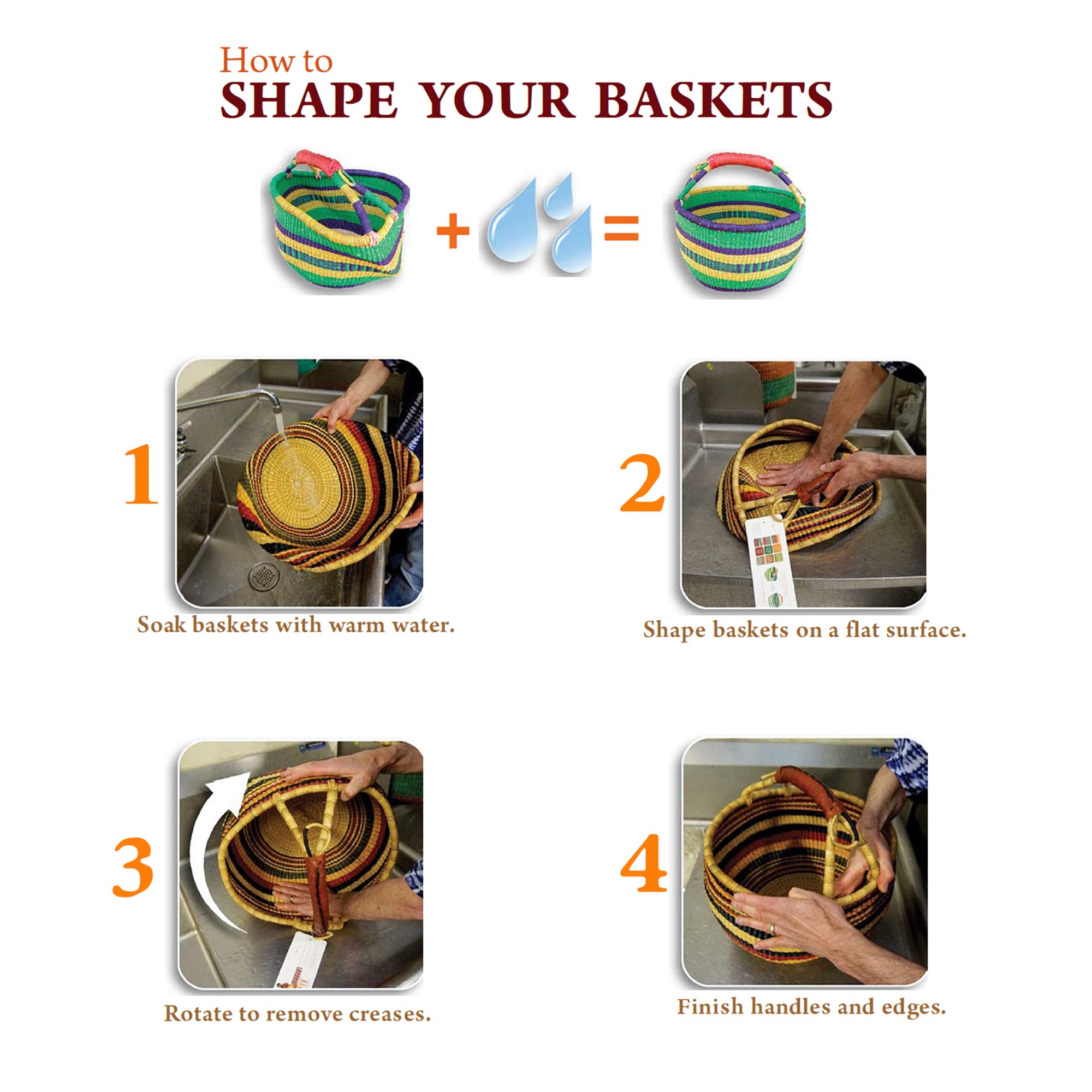 How to
SHAPE YOUR BASKETS

+ =

1

Soak baskets with warm water.

2

Shape baskets on a flat surface.

3

Rotate to remove creases.

4

Finish handles and edges.