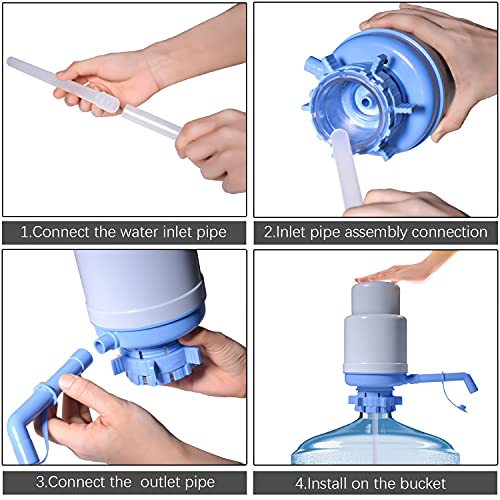 1.Connect the water inlet pipe

2.Inlet pipe assembly connection

3.Connect the  outlet pipe

4.Install on the bucket