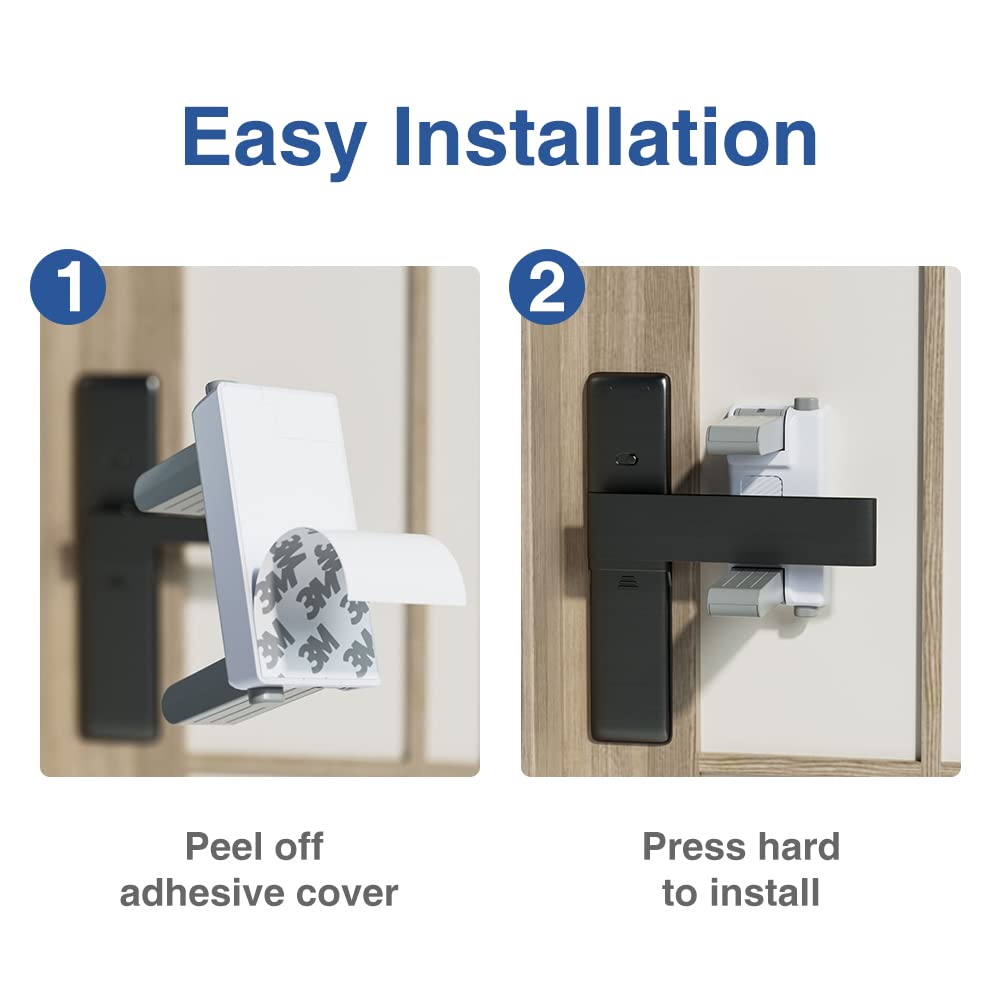 Easy Installation

1

3M 3M 3M 3M 3M

Peel off adhesive cover

2

Press hard to install