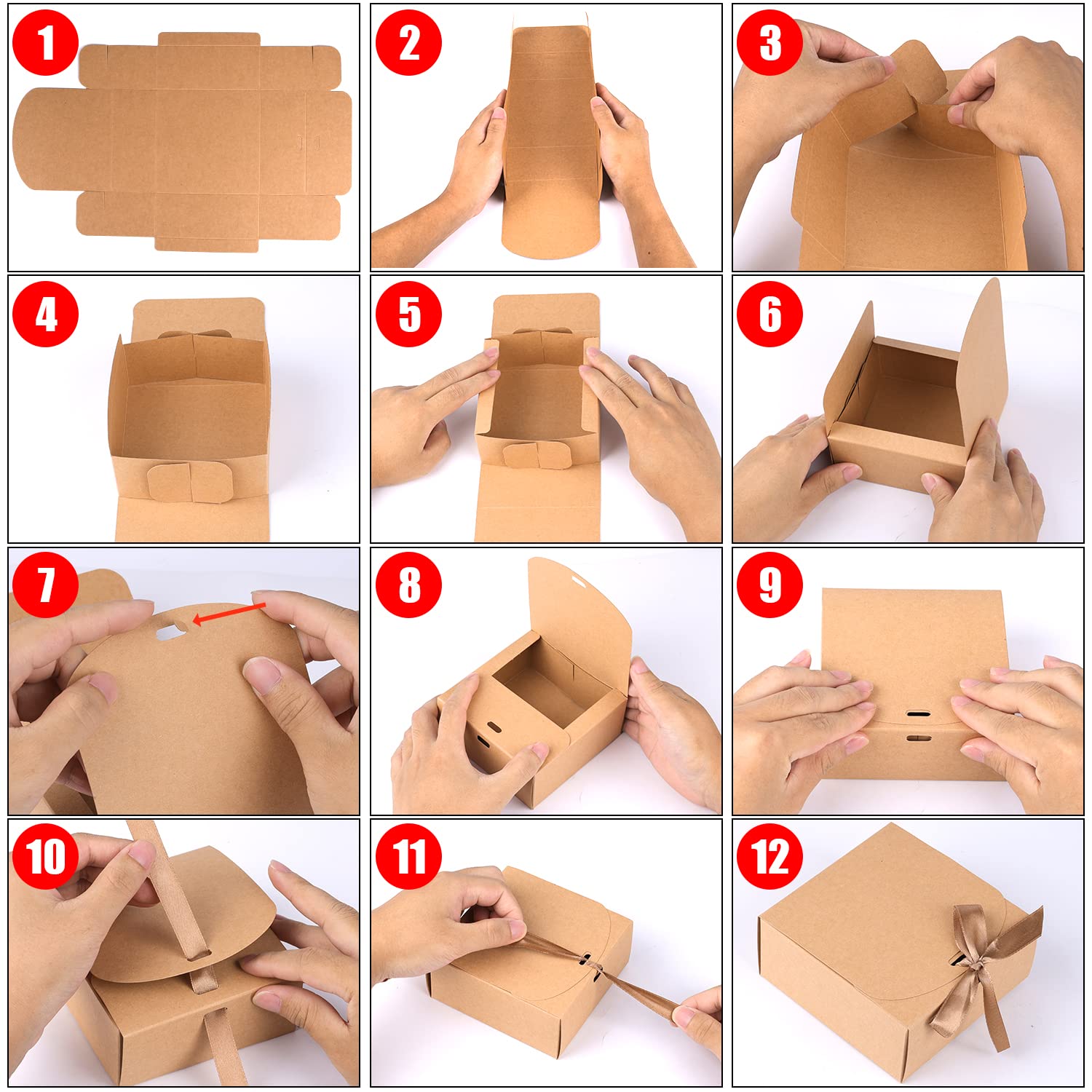 1
2
3
4
5
6
7
8
9
10
11
12