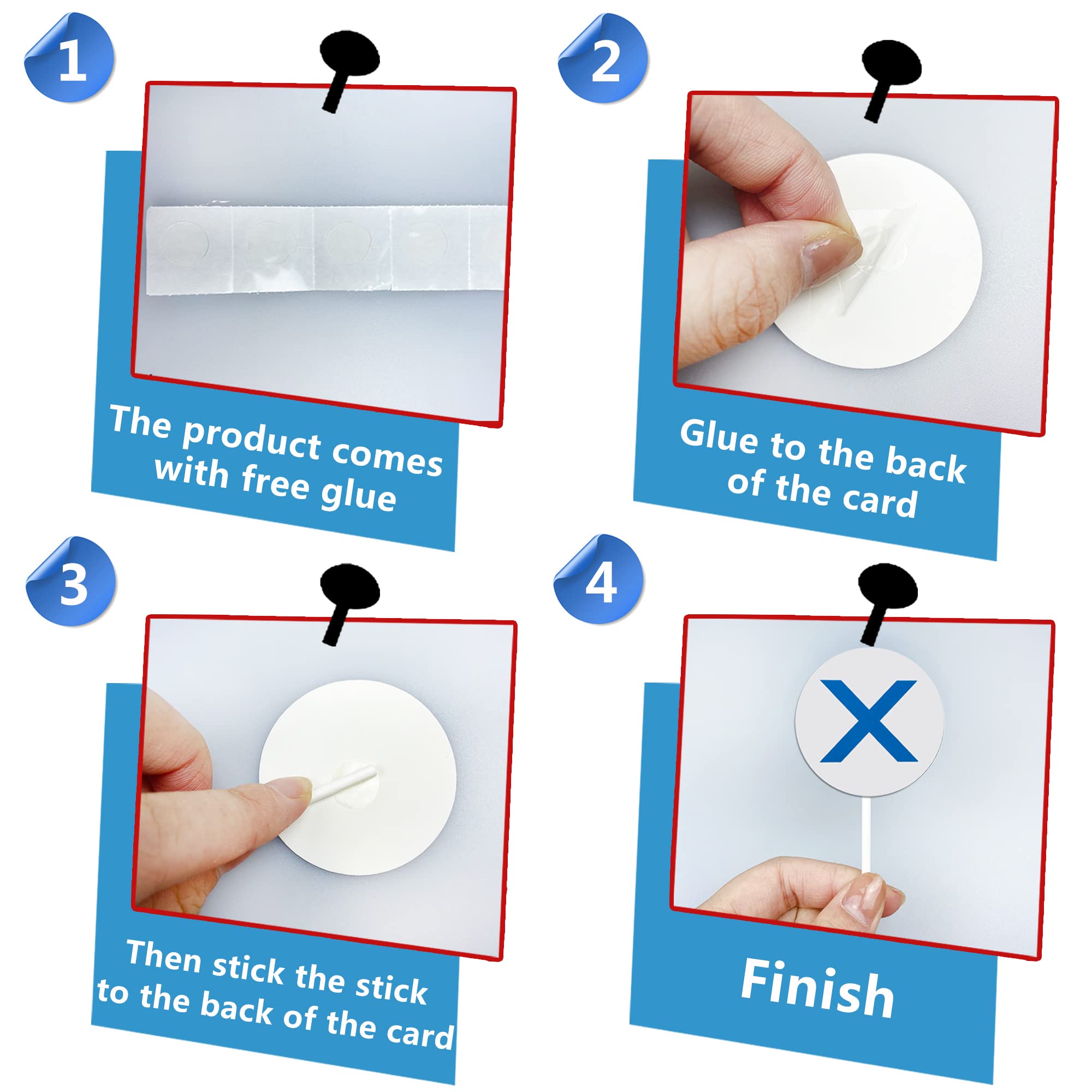 1

The product comes with free glue

2

Glue to the back of the card

3

Then stick the stick to the back of the card

4

X

Finish