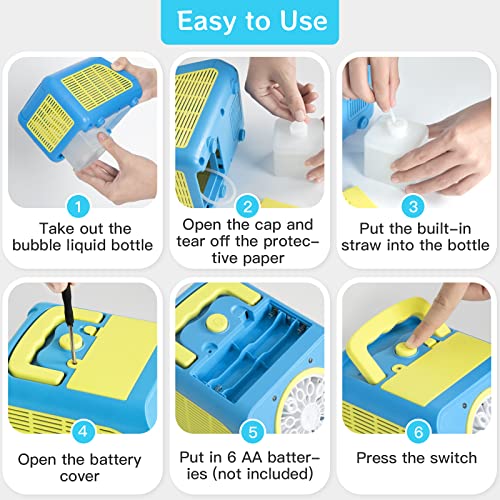 Easy to Use

1
Take out the bubble liquid bottle

2
Open the cap and tear off the protective paper

3
Put the built-in straw into the bottle

4
Open the battery cover

5
Put in 6 AA batteries (not included)

6
Press the switch