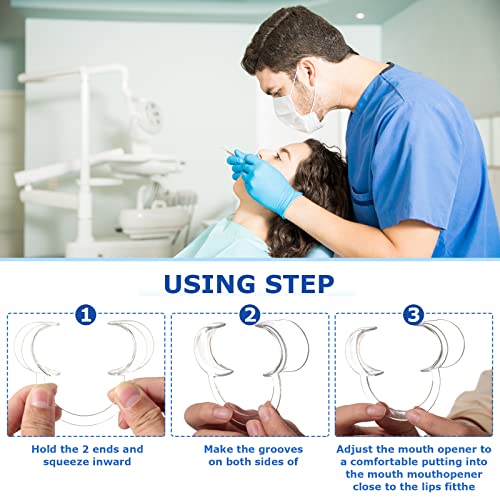 USING STEP

1

Hold the 2 ends and squeeze inward

2

Make the grooves on both sides of

3

Adjust the mouth opener to a comfortable putting into the mouth mouthopener close to the lips fitthe