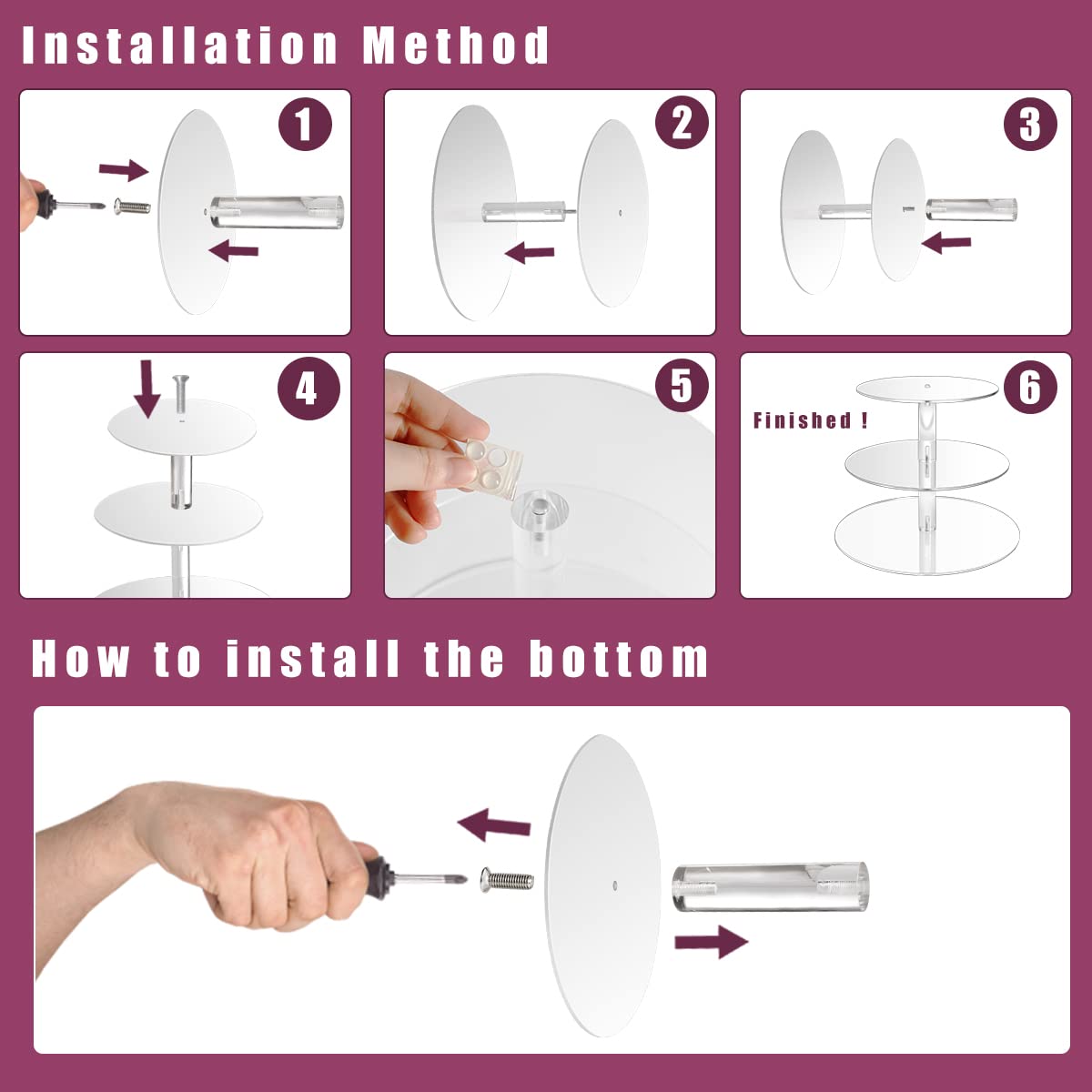 Installation Method

1

2

3

4

5

6

Finished !

How to install the bottom