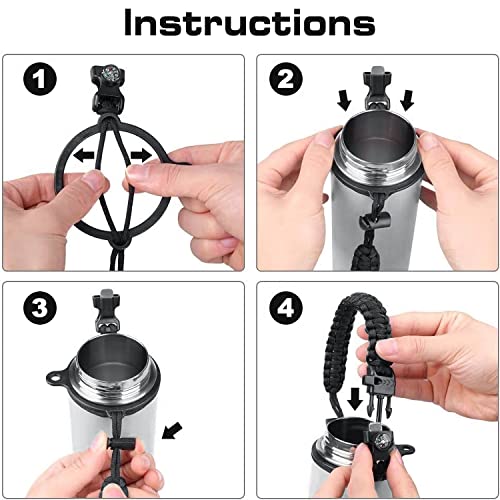 Instructions

1

2

3

4