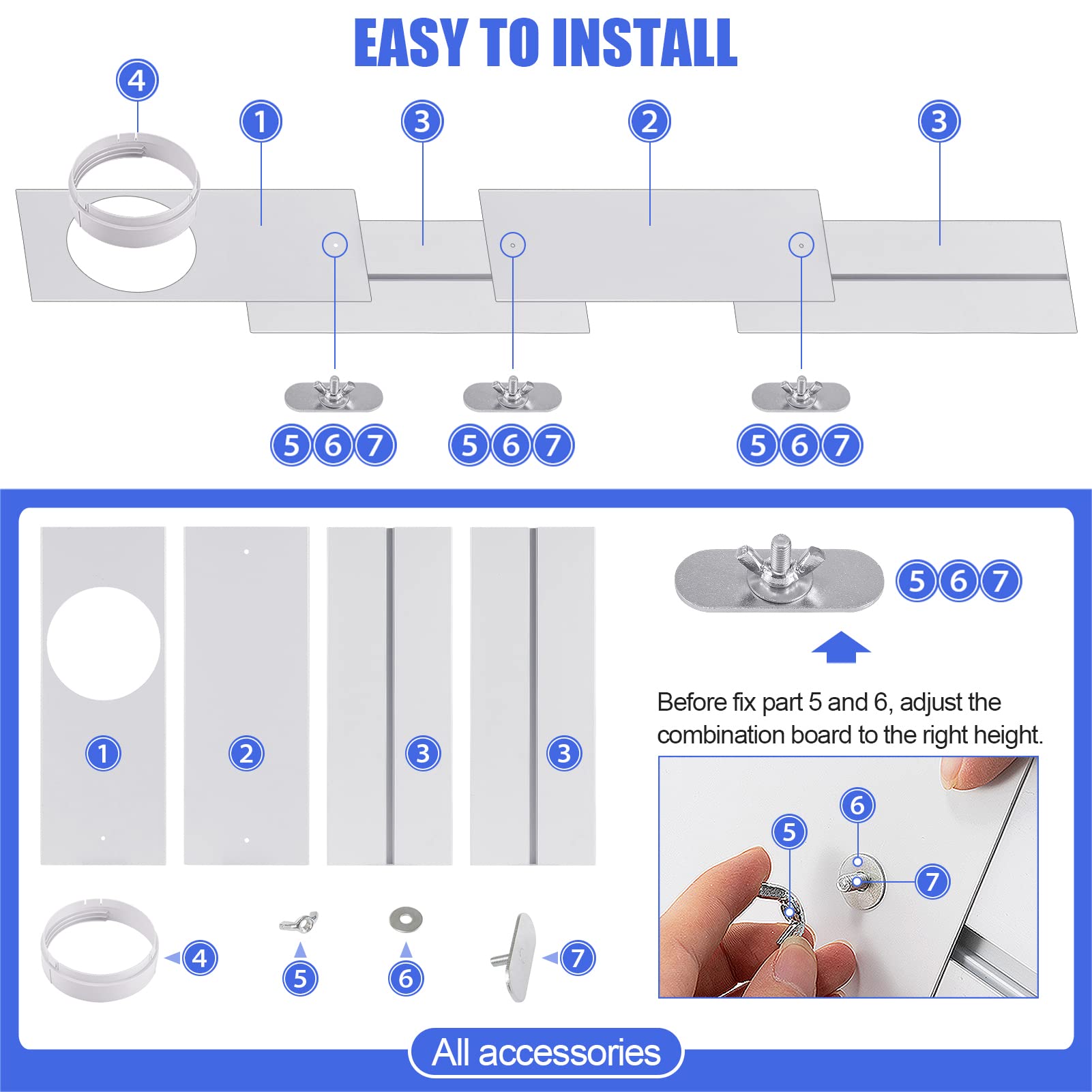 EASY TO INSTALL

4
1
3
2
3

5 6 7
5 6 7
5 6 7

1
2
3
3

4
5
6
7

5 6 7

Before fix part 5 and 6, adjust the combination board to the right height.

6
5
7

All accessories