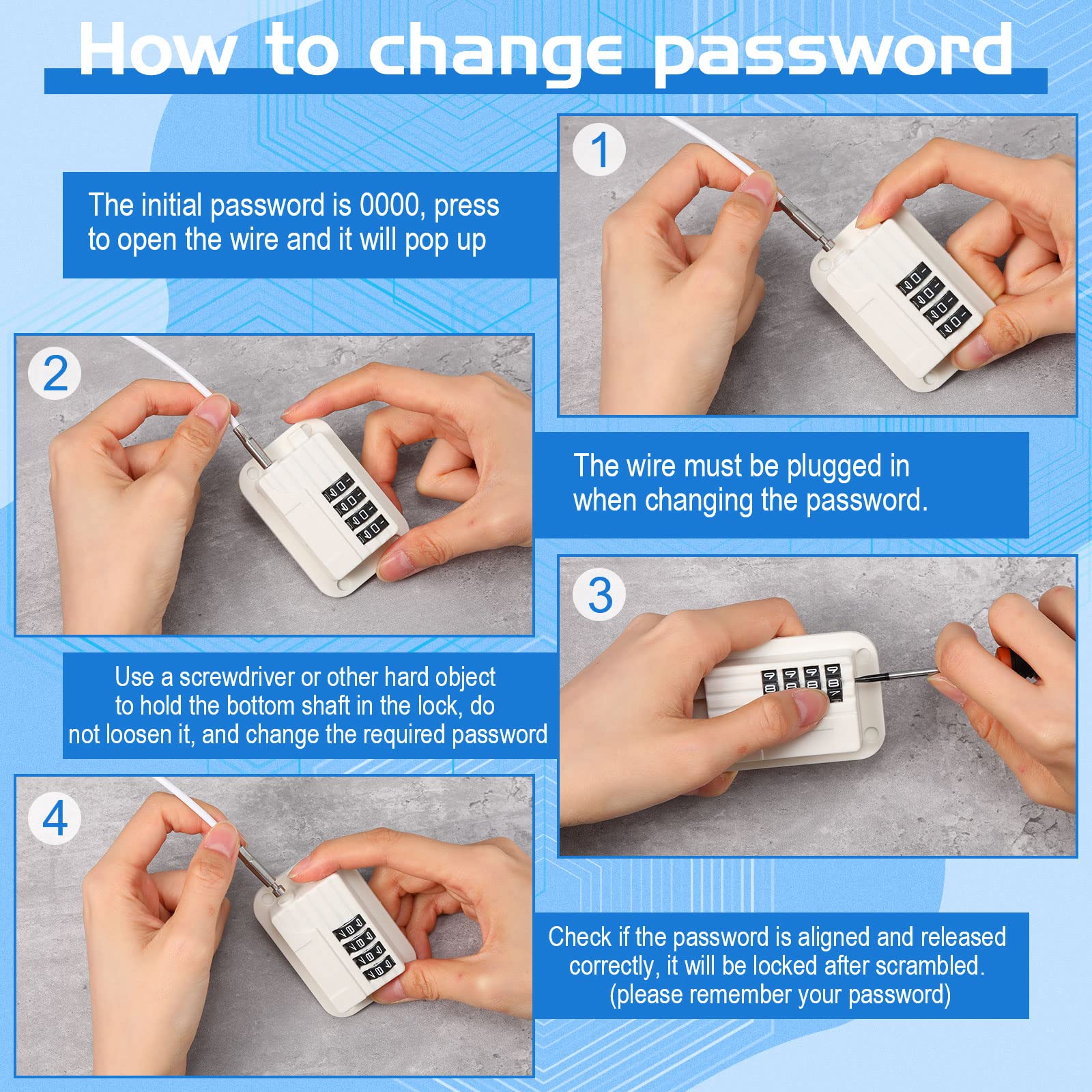 How to change password

1

The initial password is 0000, press to open the wire and it will pop up

2

The wire must be plugged in when changing the password.

3

Use a screwdriver or other hard object to hold the bottom shaft in the lock, do not loosen it, and change the required password

4

Check if the password is aligned and released correctly, it will be locked after scrambled. (please remember your password)