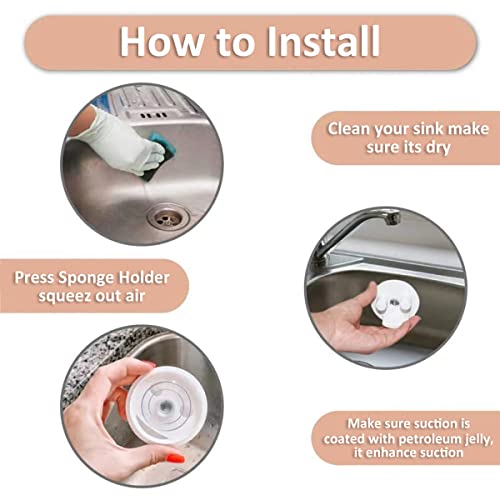 How to Install

Clean your sink make sure its dry

Press Sponge Holder squeez out air

Make sure suction is coated with petroleum jelly, it enhance suction