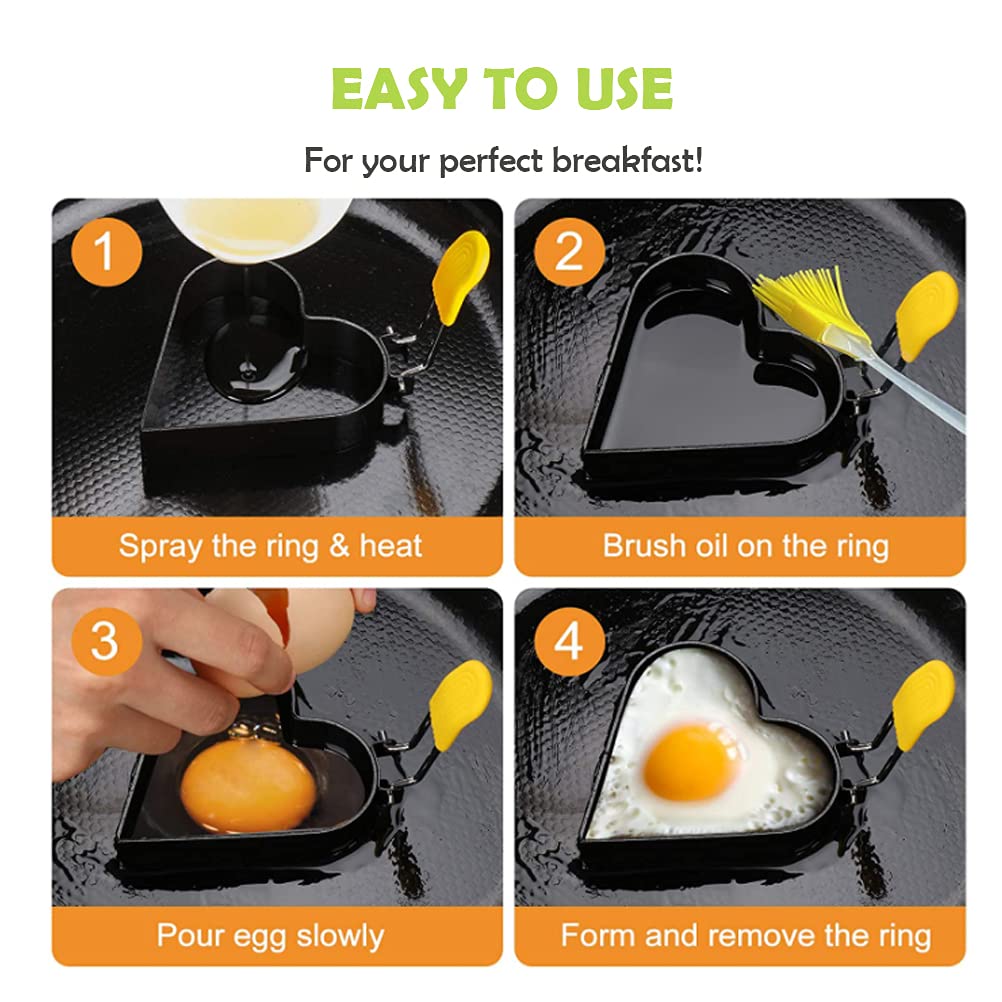 EASY TO USE

For your perfect breakfast!

1

Spray the ring & heat

2

Brush oil on the ring

3

Pour egg slowly

4

Form and remove the ring