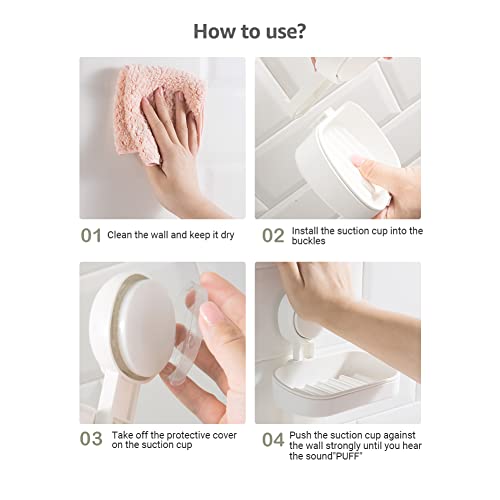 How to use?

01 Clean the wall and keep it dry

02 Install the suction cup into the buckles

03 Take off the protective cover on the suction cup

04 Push the suction cup against the wall strongly until you hear the sound"PUFF"