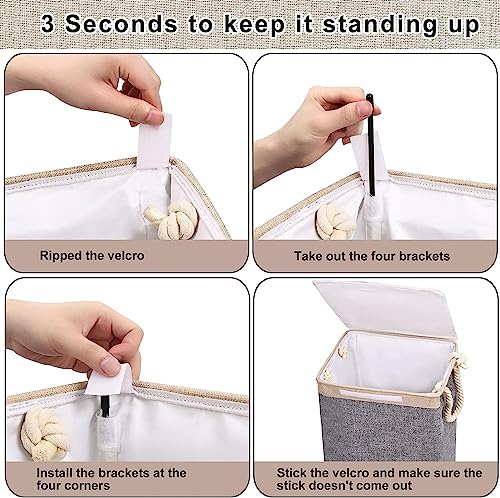 3 Seconds to keep it standing up

Ripped the velcro

Take out the four brackets

Install the brackets at the four corners

Stick the velcro and make sure the stick doesn't come out