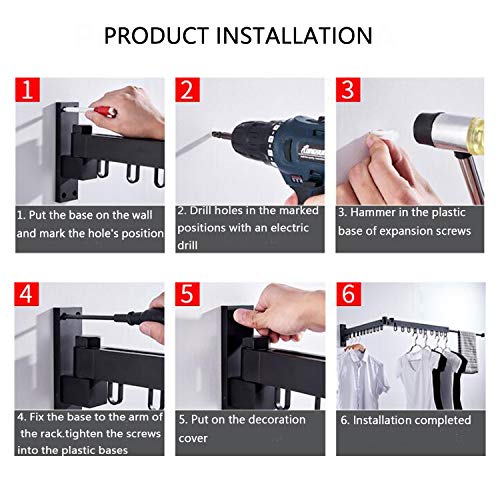 PRODUCT INSTALLATION

1

1. Put the base on the wall and mark the hole's position

2

2. Drill holes in the marked positions with an electric drill

3

3. Hammer in the plastic base of expansion screws

4

4. Fix the base to the arm of the rack.tighten the screws into the plastic bases

5

5. Put on the decoration cover

6

6. Installation completed