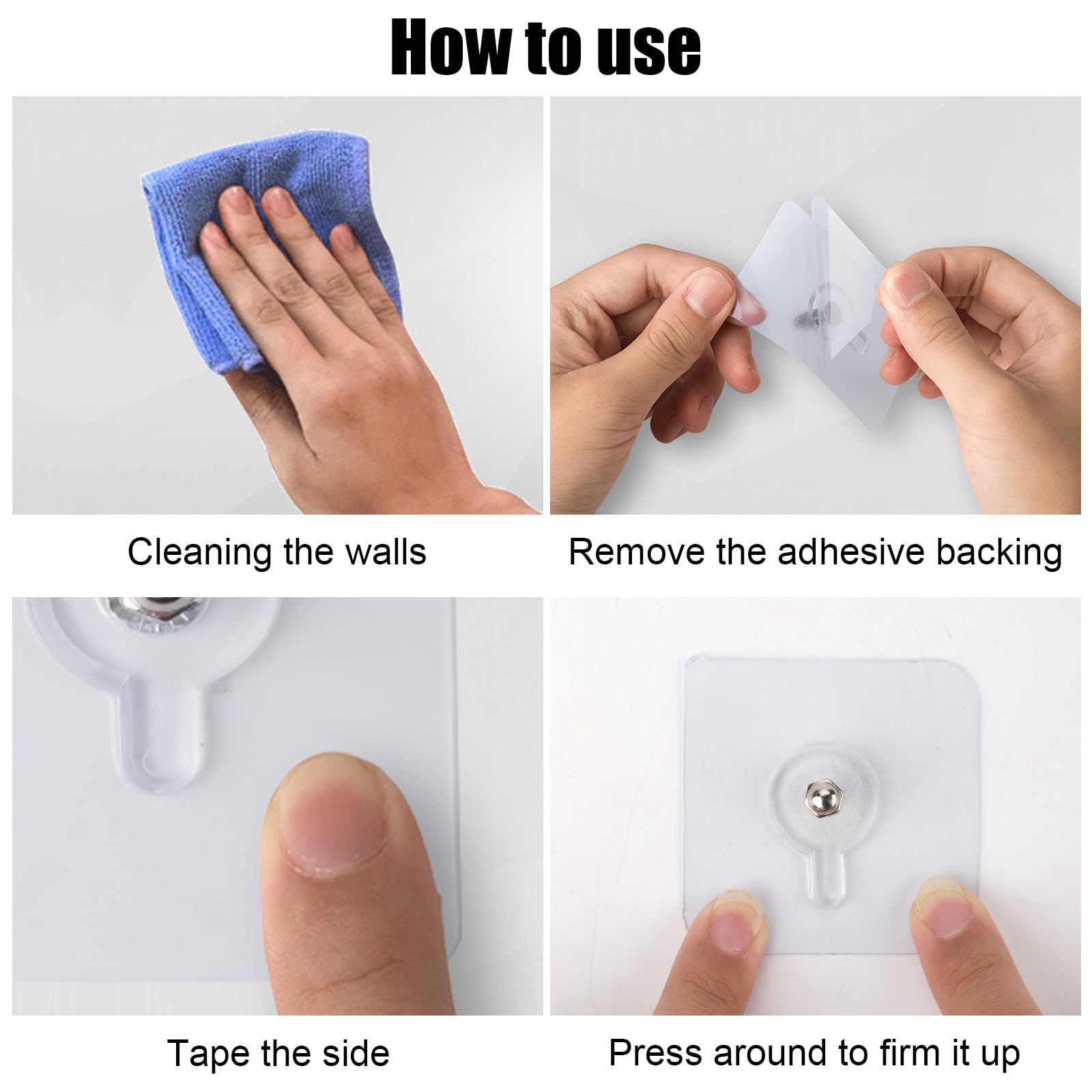 How to use

Cleaning the walls

Remove the adhesive backing

Tape the side

Press around to firm it up