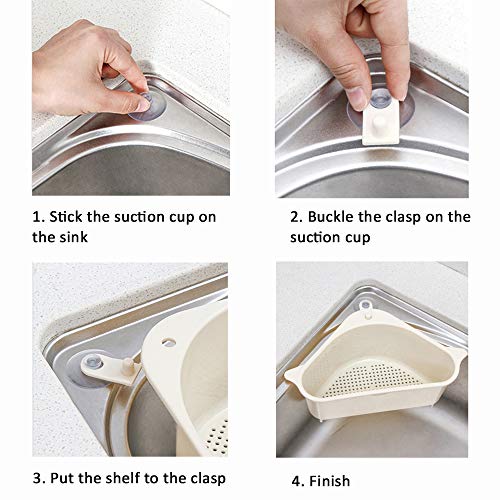 1. Stick the suction cup on the sink

2. Buckle the clasp on the suction cup

3. Put the shelf to the clasp

4. Finish