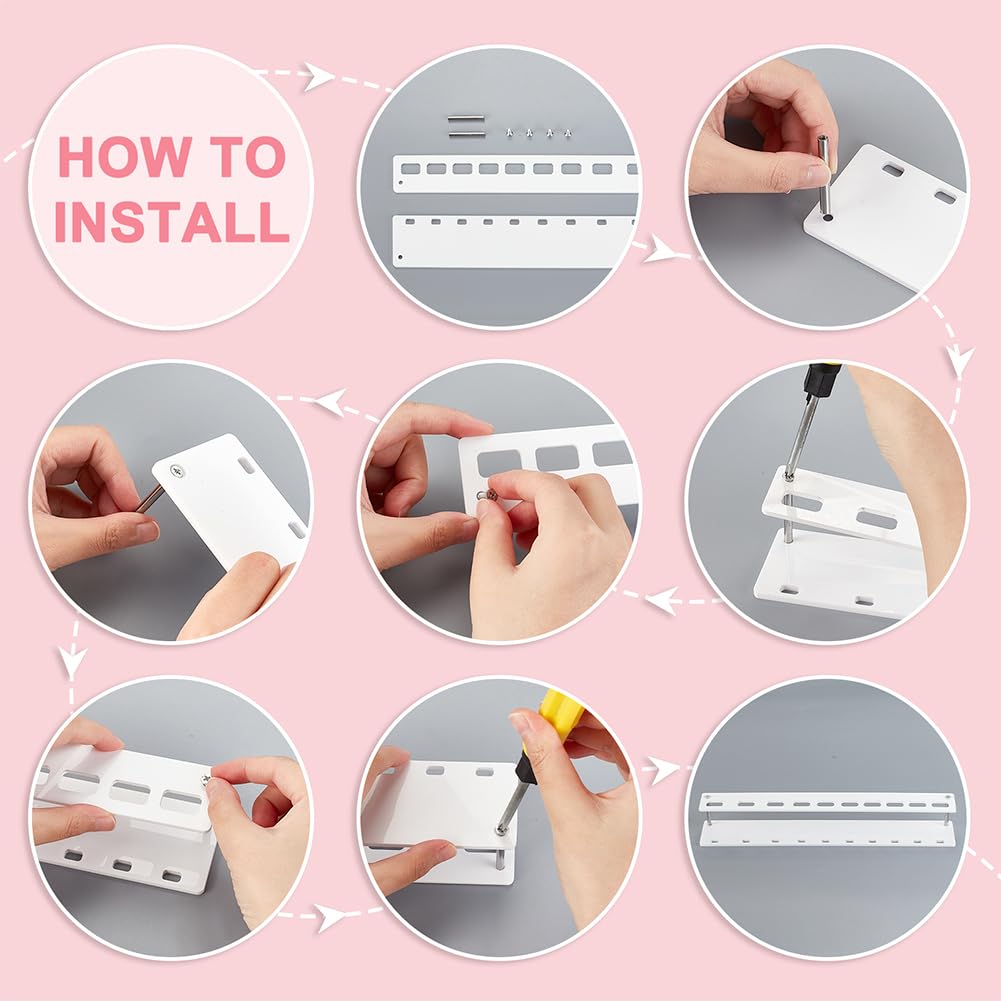 HOW TO
INSTALL