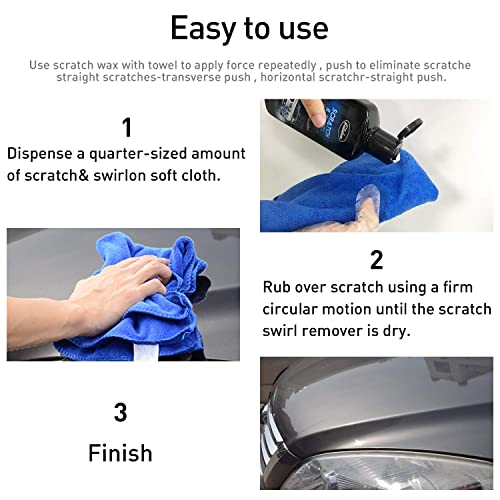 Easy to use

Use scratch wax with towel to apply force repeatedly , push to eliminate scratche straight scratches-transverse push , horizontal scratchr-straight push.

1
Dispense a quarter-sized amount of scratch& swirlon soft cloth.

SCRATCH

2
Rub over scratch using a firm circular motion until the scratch swirl remover is dry.

3
Finish