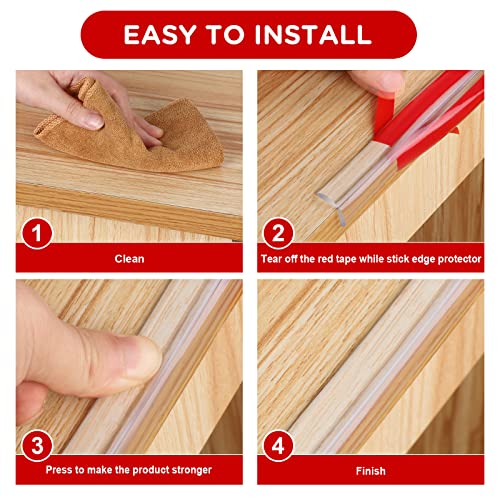 EASY TO INSTALL

1
Clean

2
Tear off the red tape while stick edge protector

3
Press to make the product stronger

4
Finish