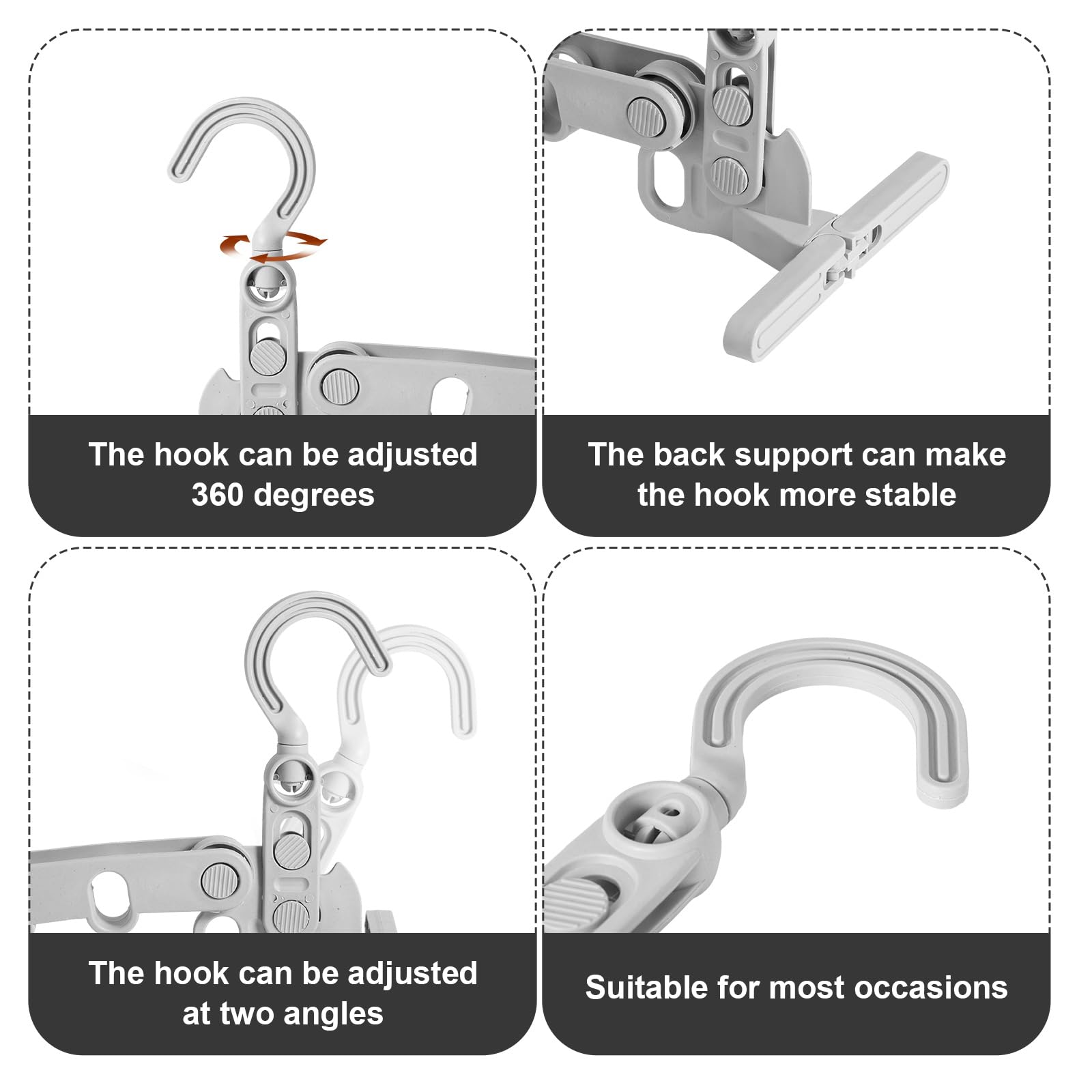 The hook can be adjusted 360 degrees

The back support can make the hook more stable

The hook can be adjusted at two angles

Suitable for most occasions