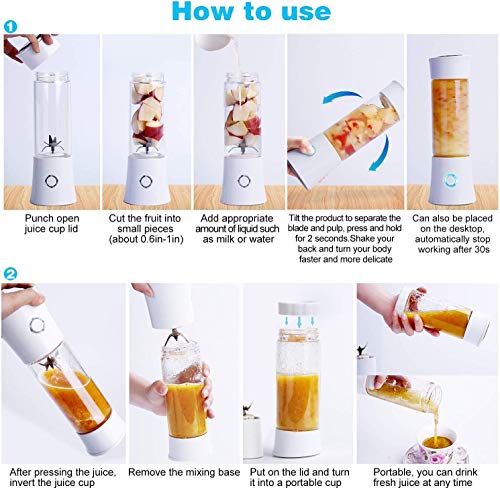 How to use

1

Punch open juice cup lid

Cut the fruit into small pieces (about 0.6in-1in)

Add appropriate amount of liquid such as milk or water

Tilt the product to separate the blade and pulp, press and hold for 2 seconds.Shake your back and turn your body faster and more delicate

Can also be placed on the desktop, automatically stop working after 30s

2

After pressing the juice, invert the juice cup

Remove the mixing base

Put on the lid and turn it into a portable cup

Portable, you can drink fresh juice at any time