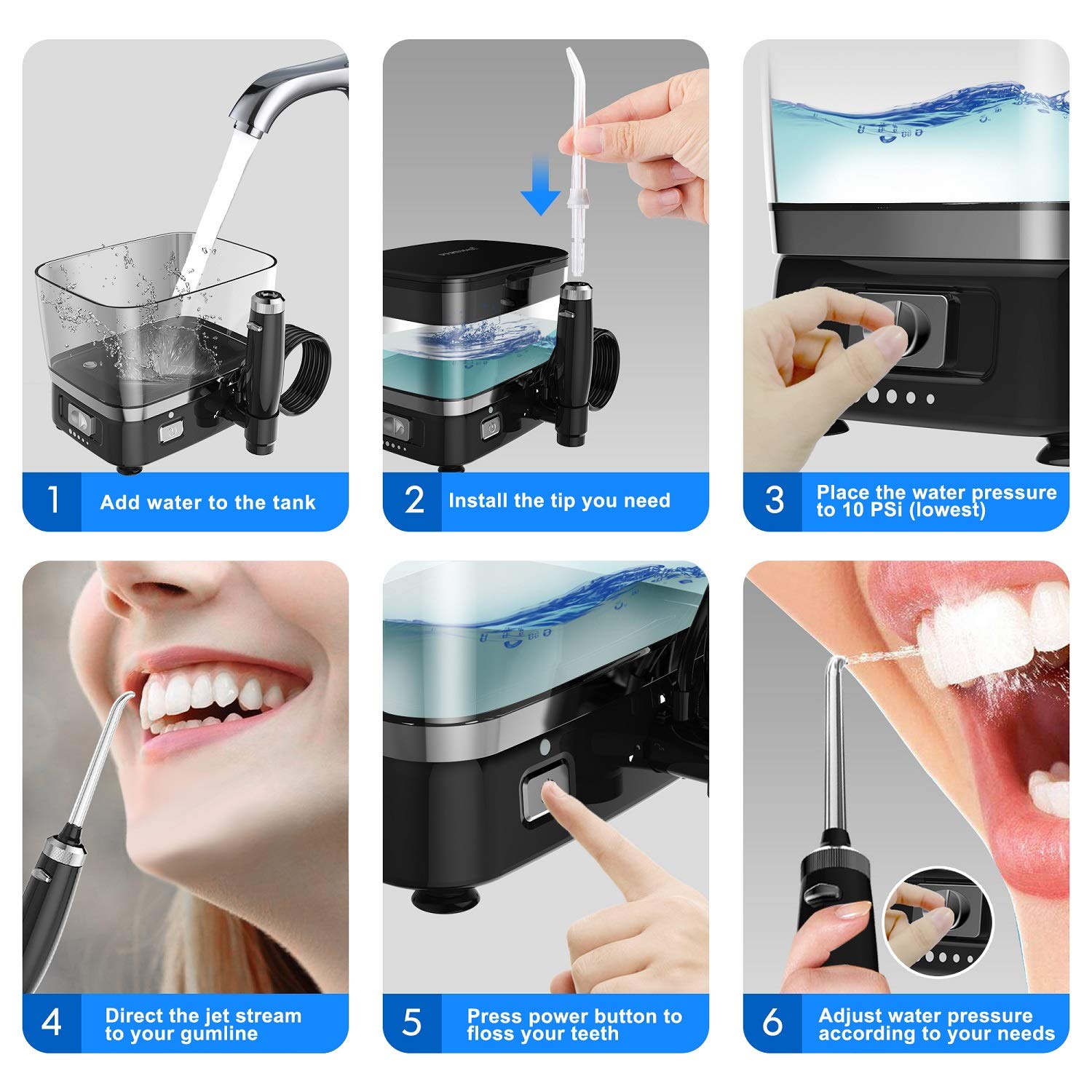 1 Add water to the tank

2 Install the tip you need

3 Place the water pressure to 10 PSi (lowest)

4 Direct the jet stream to your gumline

5 Press power button to floss your teeth

6 Adjust water pressure according to your needs