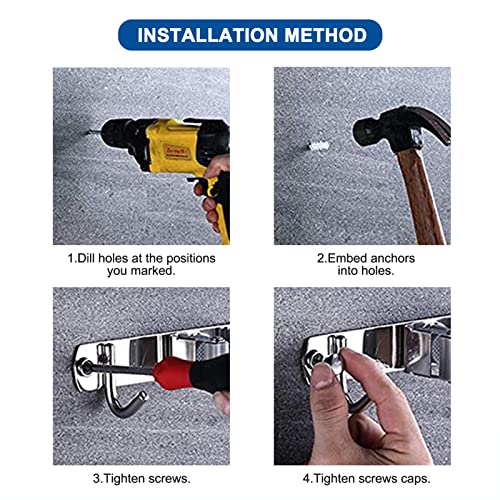 INSTALLATION METHOD

1.Dill holes at the positions you marked.

2.Embed anchors into holes.

3.Tighten screws.

4.Tighten screws caps.