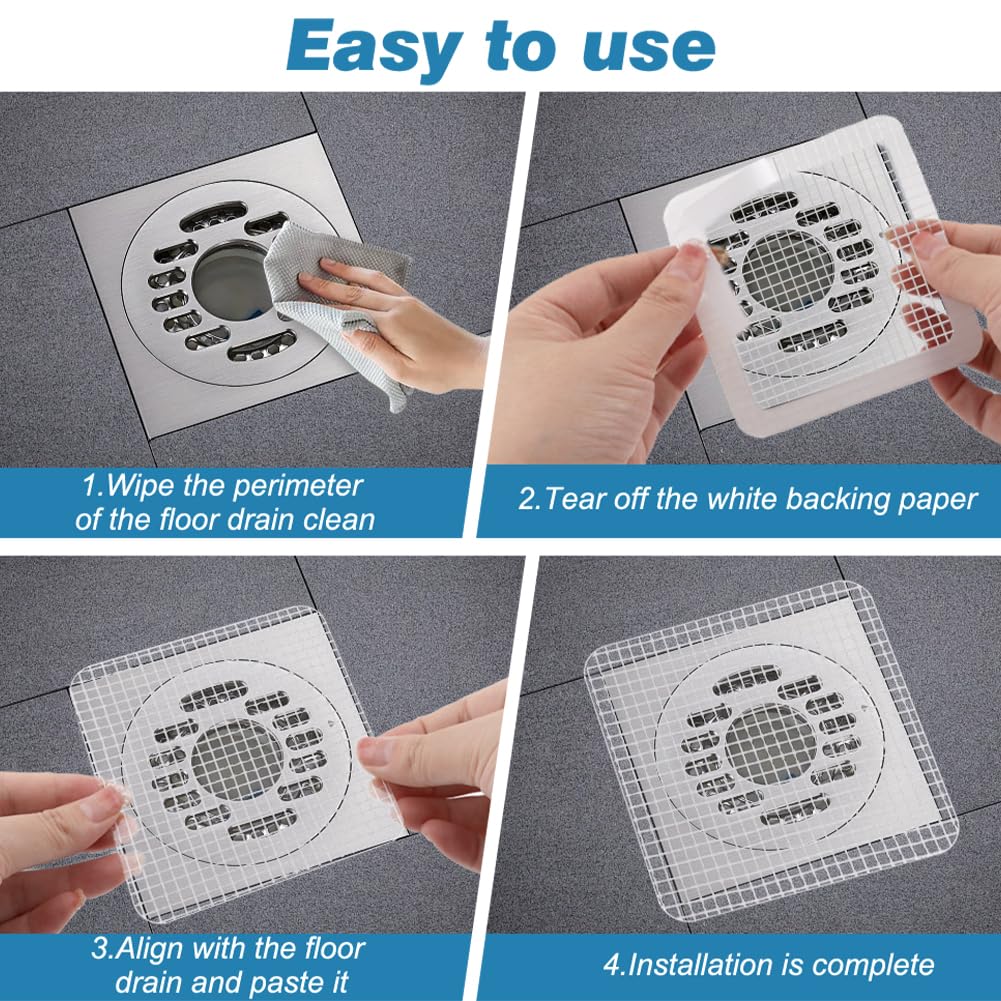 Easy to use

1.Wipe the perimeter of the floor drain clean

2.Tear off the white backing paper

3.Align with the floor drain and paste it

4.Installation is complete