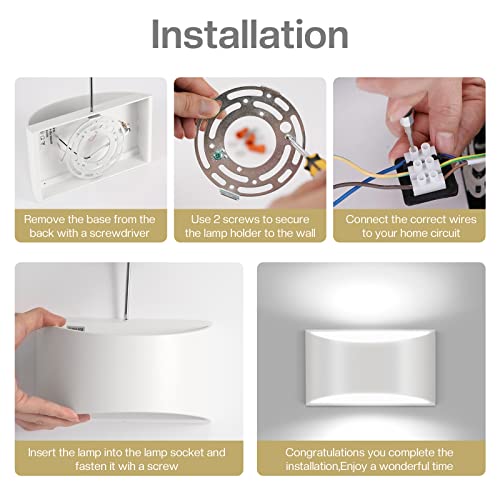 Installation

Remove the base from the back with a screwdriver

Use 2 screws to secure the lamp holder to the wall

Connect the correct wires to your home circuit

Insert the lamp into the lamp socket and fasten it wih a screw

Congratulations you complete the installation,Enjoy a wonderful time