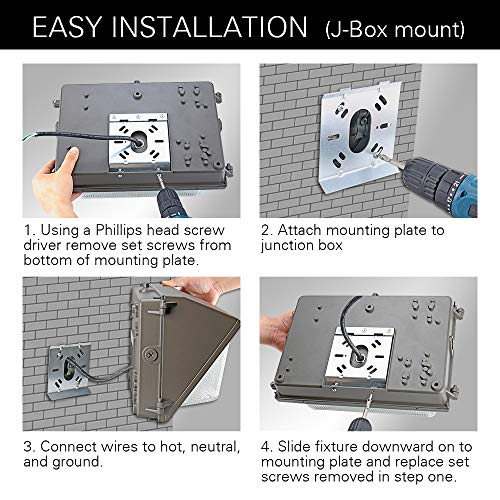 EASY INSTALLATION (J-Box mount)

1. Using a Phillips head screw driver remove set screws from bottom of mounting plate.

2. Attach mounting plate to junction box

3. Connect wires to hot, neutral, and ground.

4. Slide fixture downward on to mounting plate and replace set screws removed in step one.