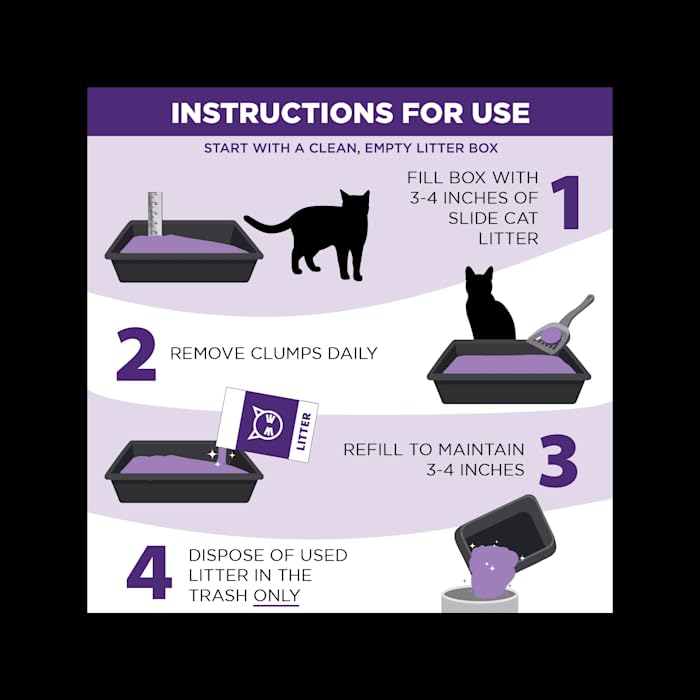 INSTRUCTIONS FOR USE

START WITH A CLEAN, EMPTY LITTER BOX

FILL BOX WITH 3-4 INCHES OF SLIDE CAT LITTER 1

2 REMOVE CLUMPS DAILY

LITTER

REFILL TO MAINTAIN 3-4 INCHES 3

4 DISPOSE OF USED LITTER IN THE TRASH ONLY