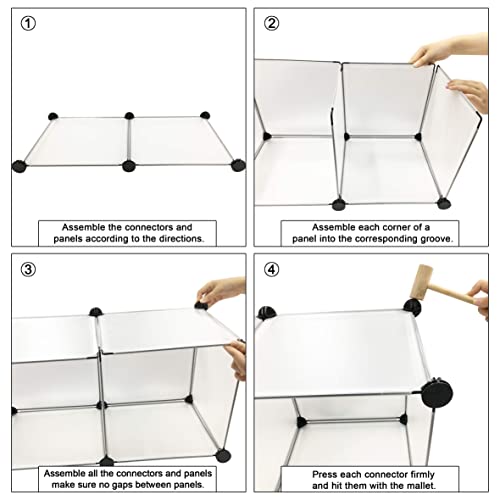 ①

Assemble the connectors and panels according to the directions.

②

Assemble each corner of a panel into the corresponding groove.

③

Assemble all the connectors and panels make sure no gaps between panels.

④

Press each connector firmly and hit them with the mallet.