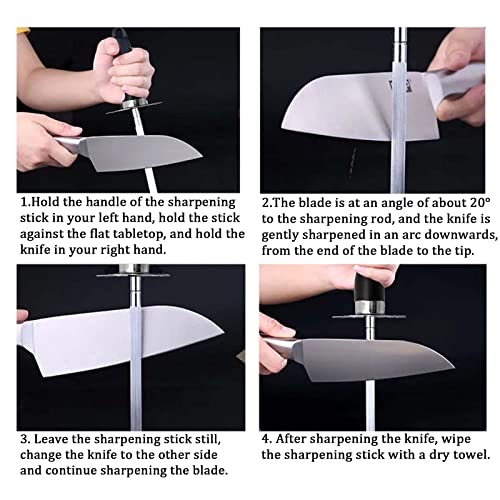 1.Hold the handle of the sharpening stick in your left hand, hold the stick against the flat tabletop, and hold the knife in your right hand.

2.The blade is at an angle of about 20° to the sharpening rod, and the knife is gently sharpened in an arc downwards, from the end of the blade to the tip.

3. Leave the sharpening stick still, change the knife to the other side and continue sharpening the blade.

4. After sharpening the knife, wipe the sharpening stick with a dry towel.