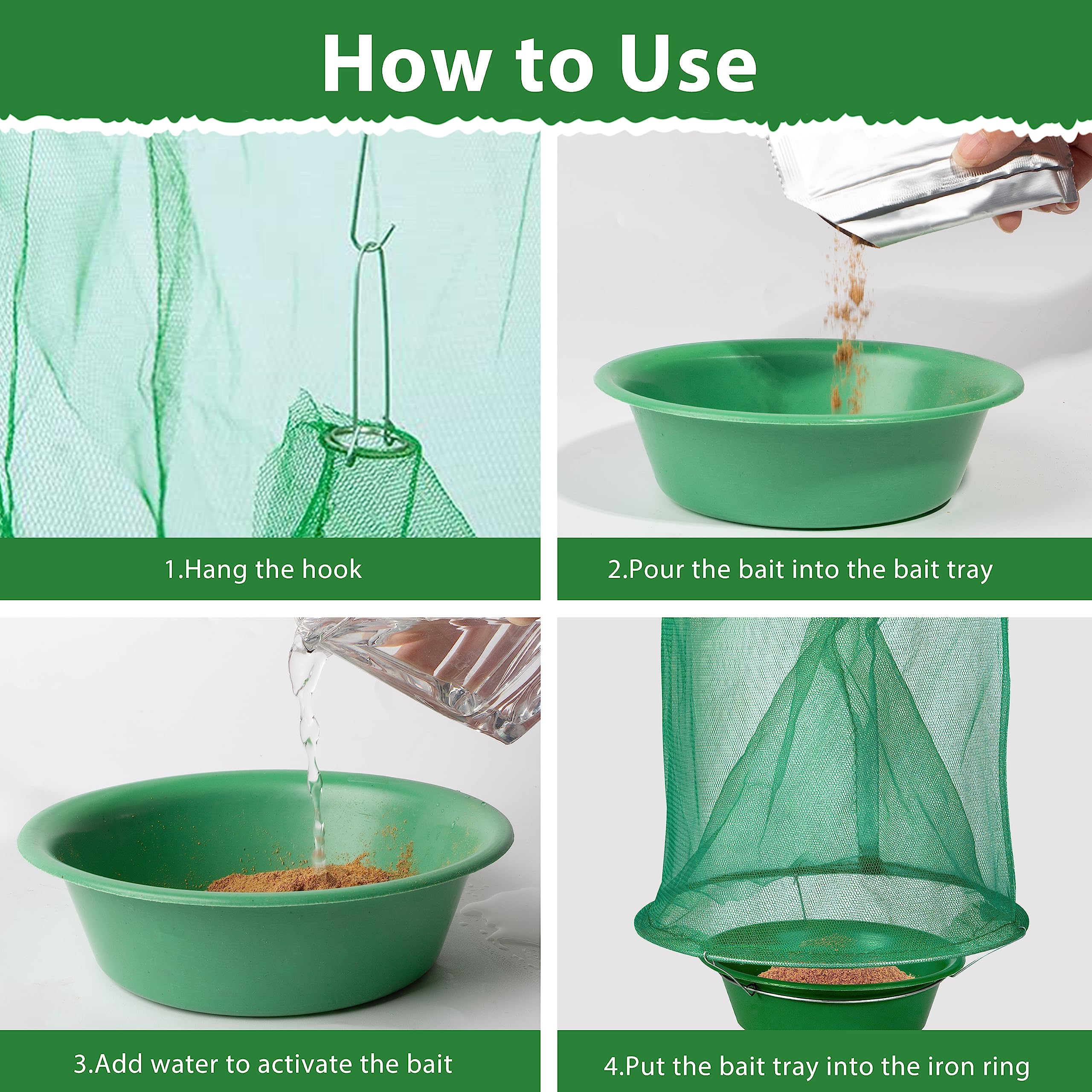 How to Use

1.Hang the hook

2.Pour the bait into the bait tray

3.Add water to activate the bait

4.Put the bait tray into the iron ring