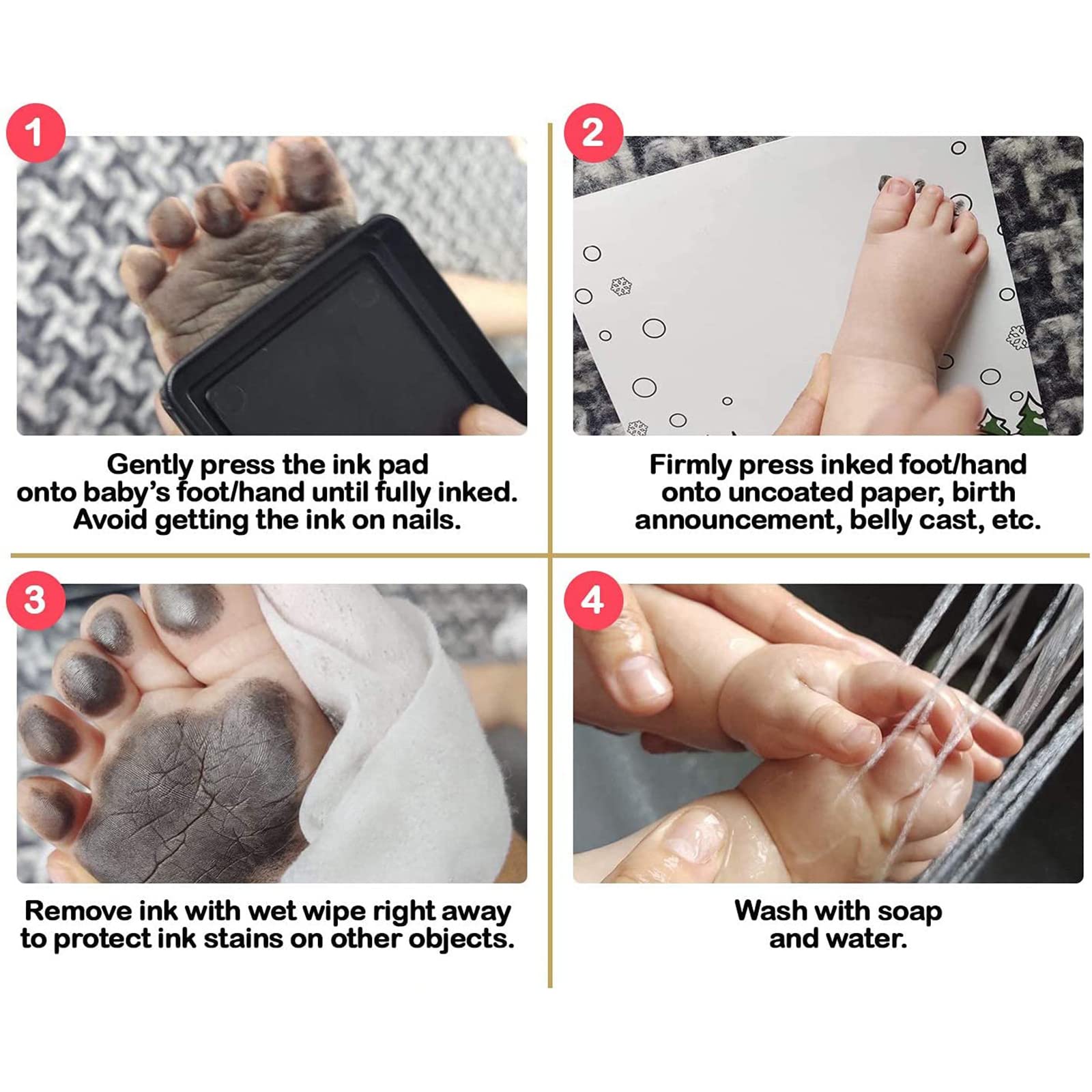 1

Gently press the ink pad onto baby's foot/hand until fully inked. Avoid getting the ink on nails.

2

Firmly press inked foot/hand onto uncoated paper, birth announcement, belly cast, etc.

3

Remove ink with wet wipe right away to protect ink stains on other objects.

4

Wash with soap and water.