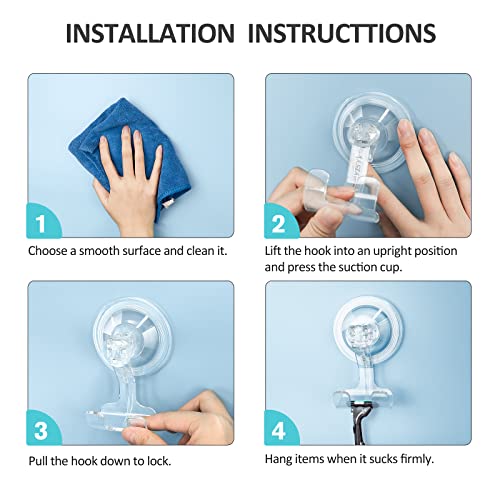 INSTALLATION INSTRUCTTIONS

1

Choose a smooth surface and clean it.

2

Lift the hook into an upright position and press the suction cup.

3

Pull the hook down to lock.

4

Hang items when it sucks firmly.