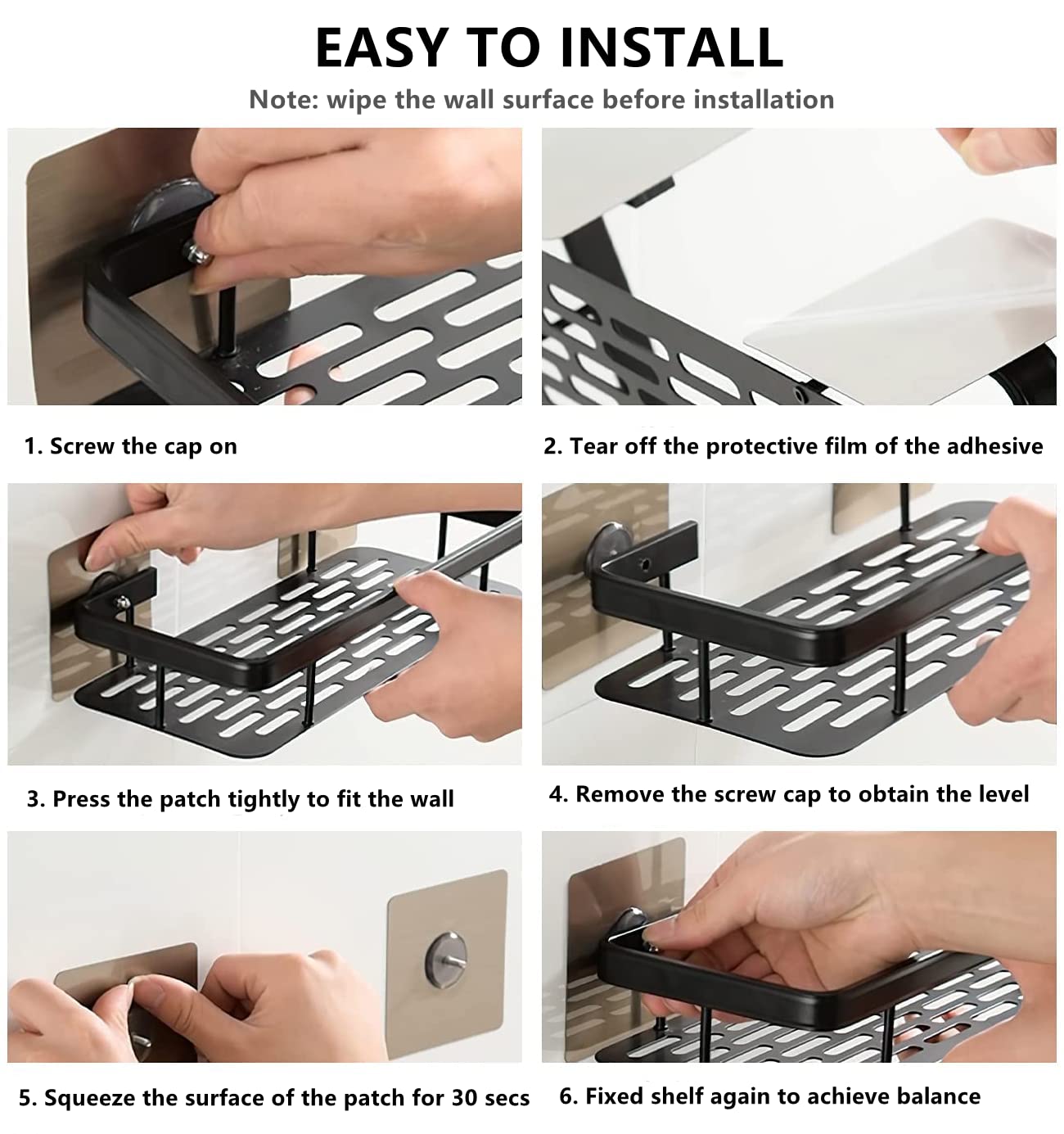 EASY TO INSTALL

Note: wipe the wall surface before installation

1. Screw the cap on

2. Tear off the protective film of the adhesive

3. Press the patch tightly to fit the wall

4. Remove the screw cap to obtain the level

5. Squeeze the surface of the patch for 30 secs

6. Fixed shelf again to achieve balance