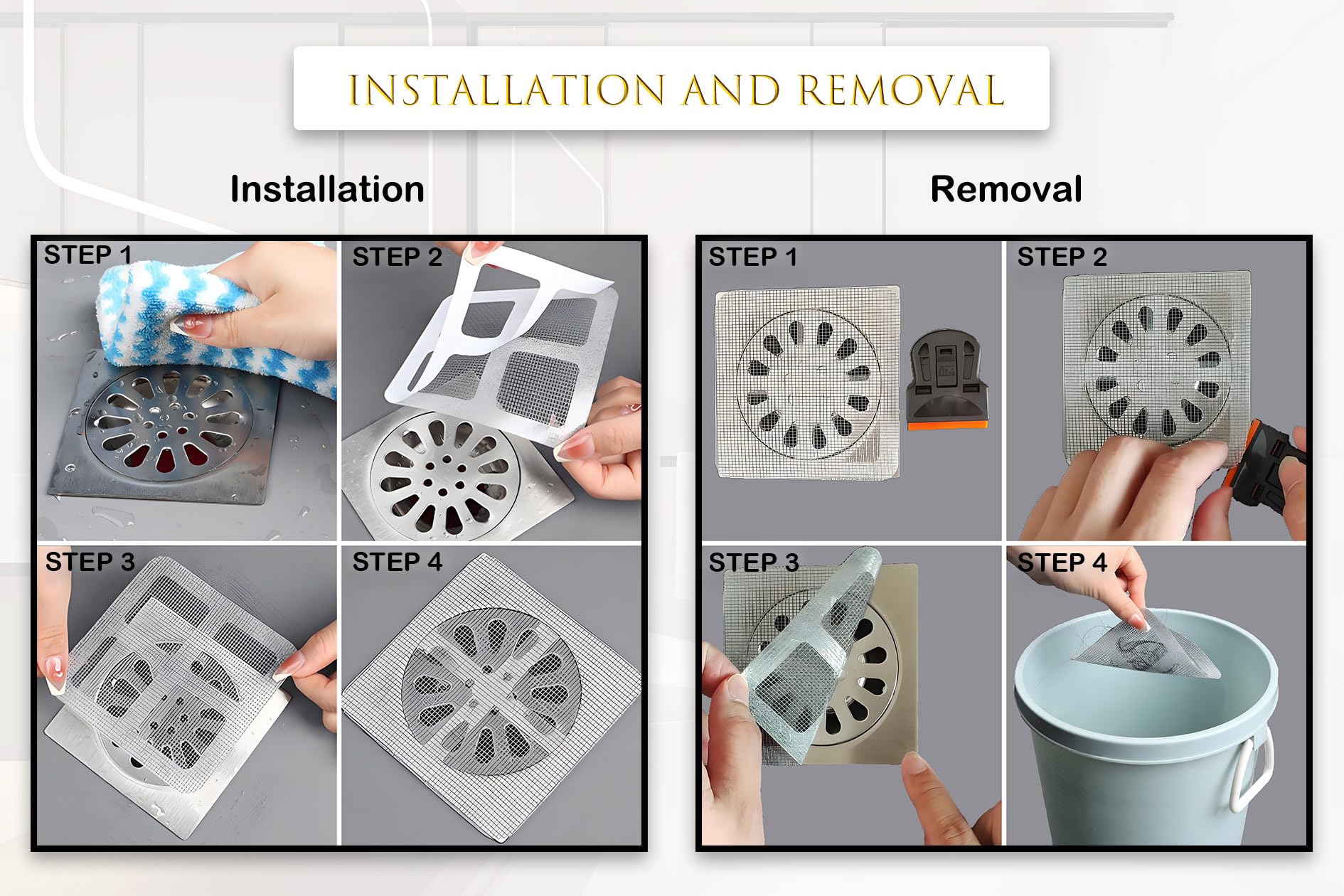 INSTALLATION AND REMOVAL

Installation

STEP 1

STEP 2

STEP 3

STEP 4

Removal

STEP 1

STEP 2

STEP 3

STEP 4