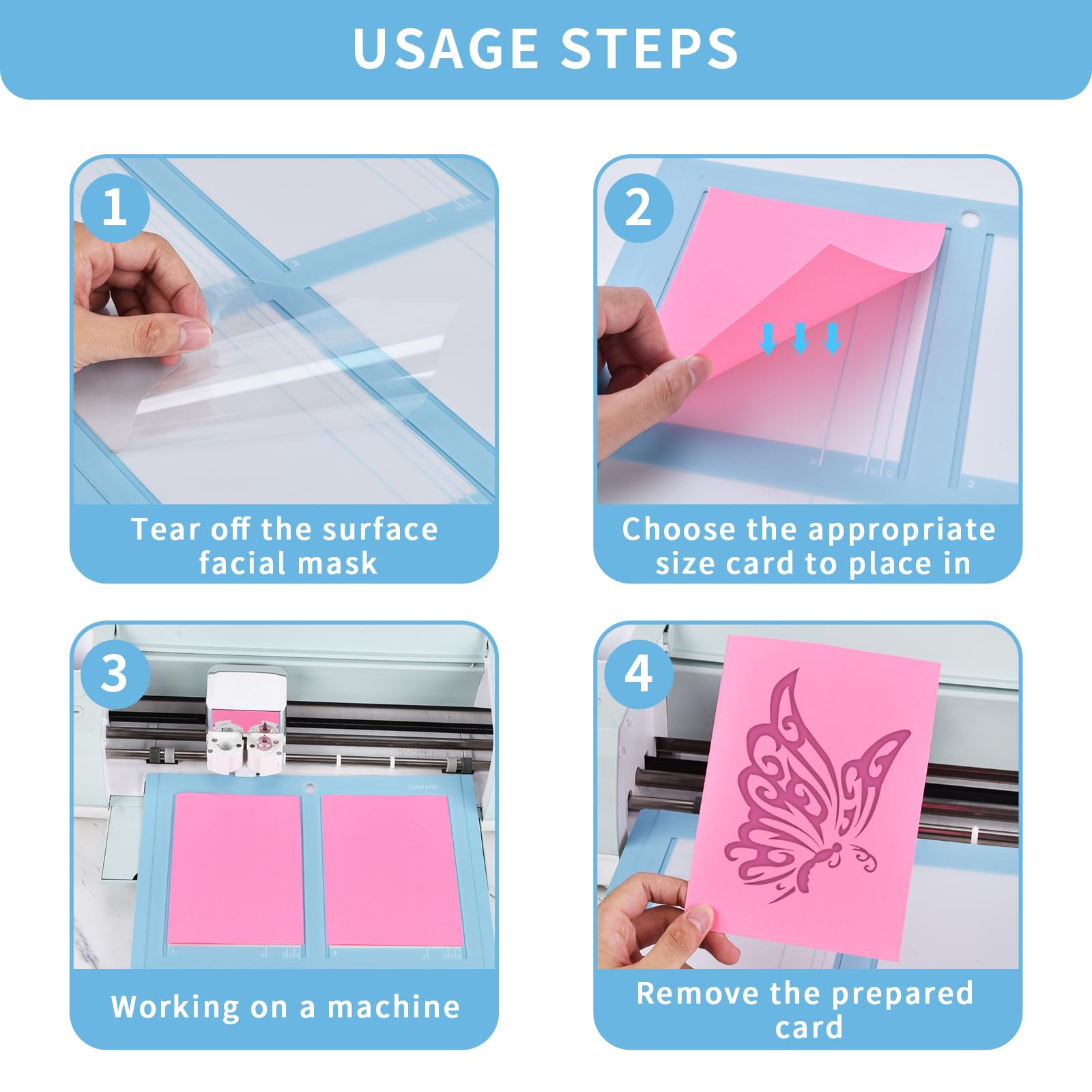 USAGE STEPS

1

Tear off the surface facial mask

2

Choose the appropriate size card to place in

3

Card Mat

Working on a machine

4

Remove the prepared card