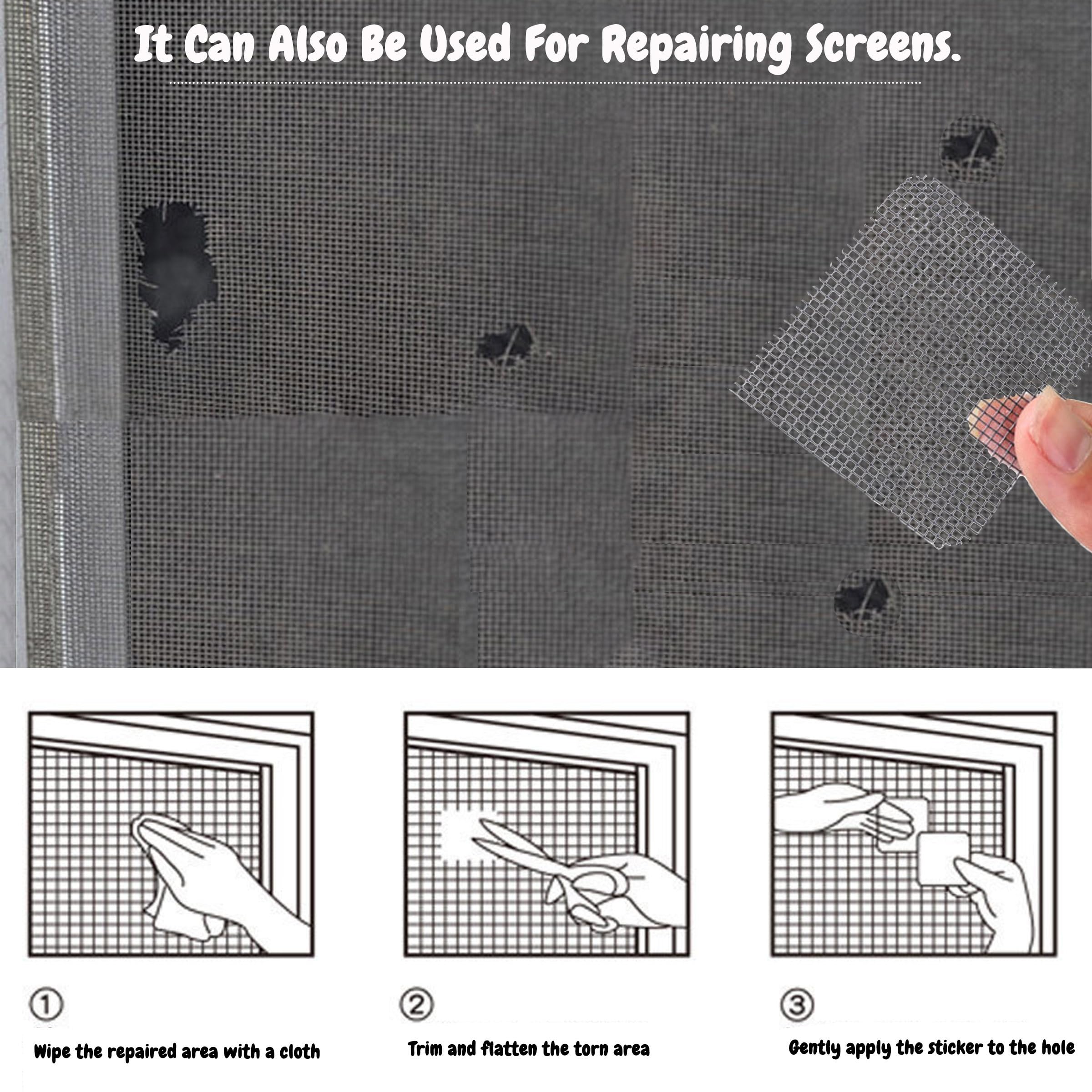 It Can Also Be Used For Repairing Screens.

①

Wipe the repaired area with a cloth

②

Trim and flatten the torn area

③

Gently apply the sticker to the hole