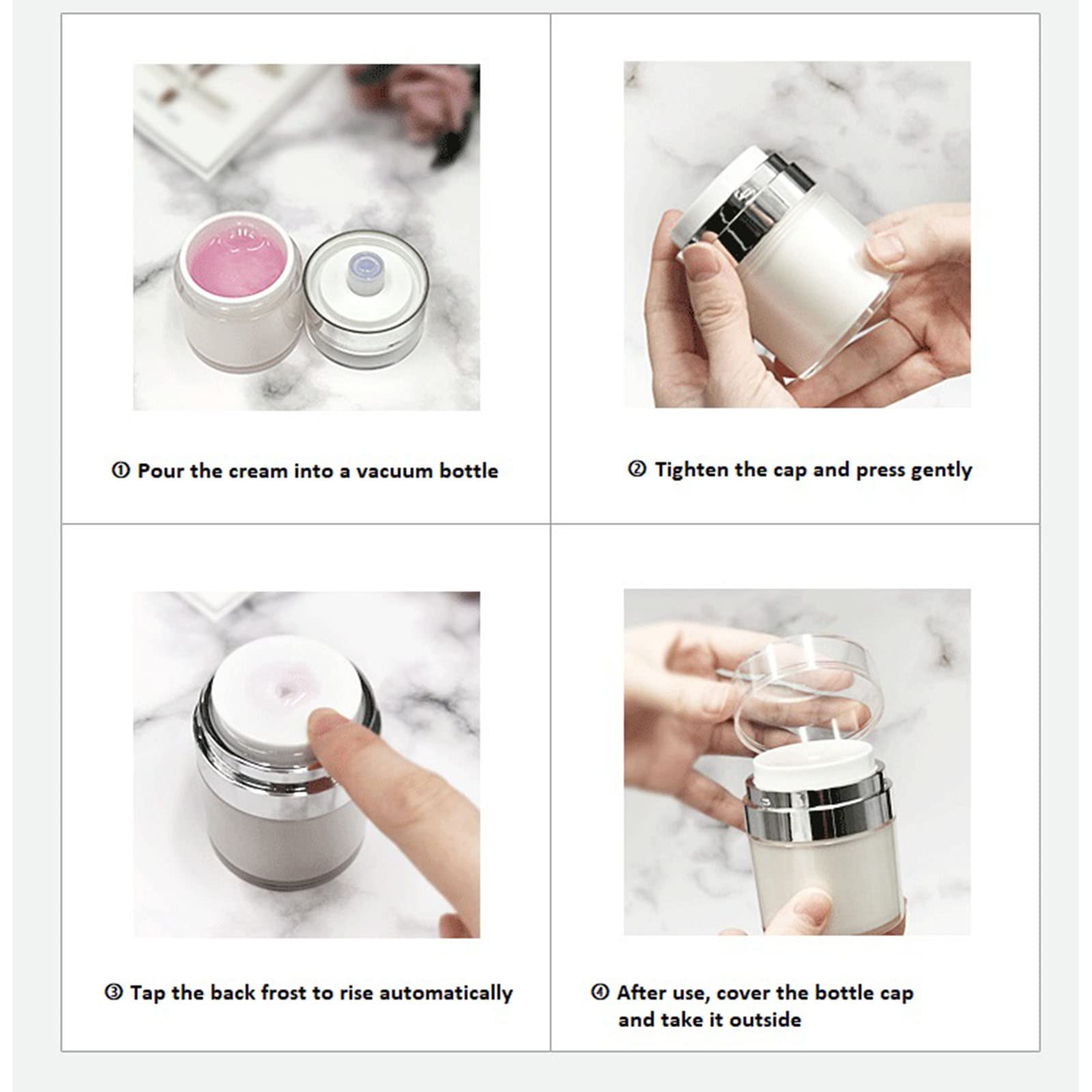 ① Pour the cream into a vacuum bottle

② Tighten the cap and press gently

③ Tap the back frost to rise automatically

④ After use, cover the bottle cap and take it outside