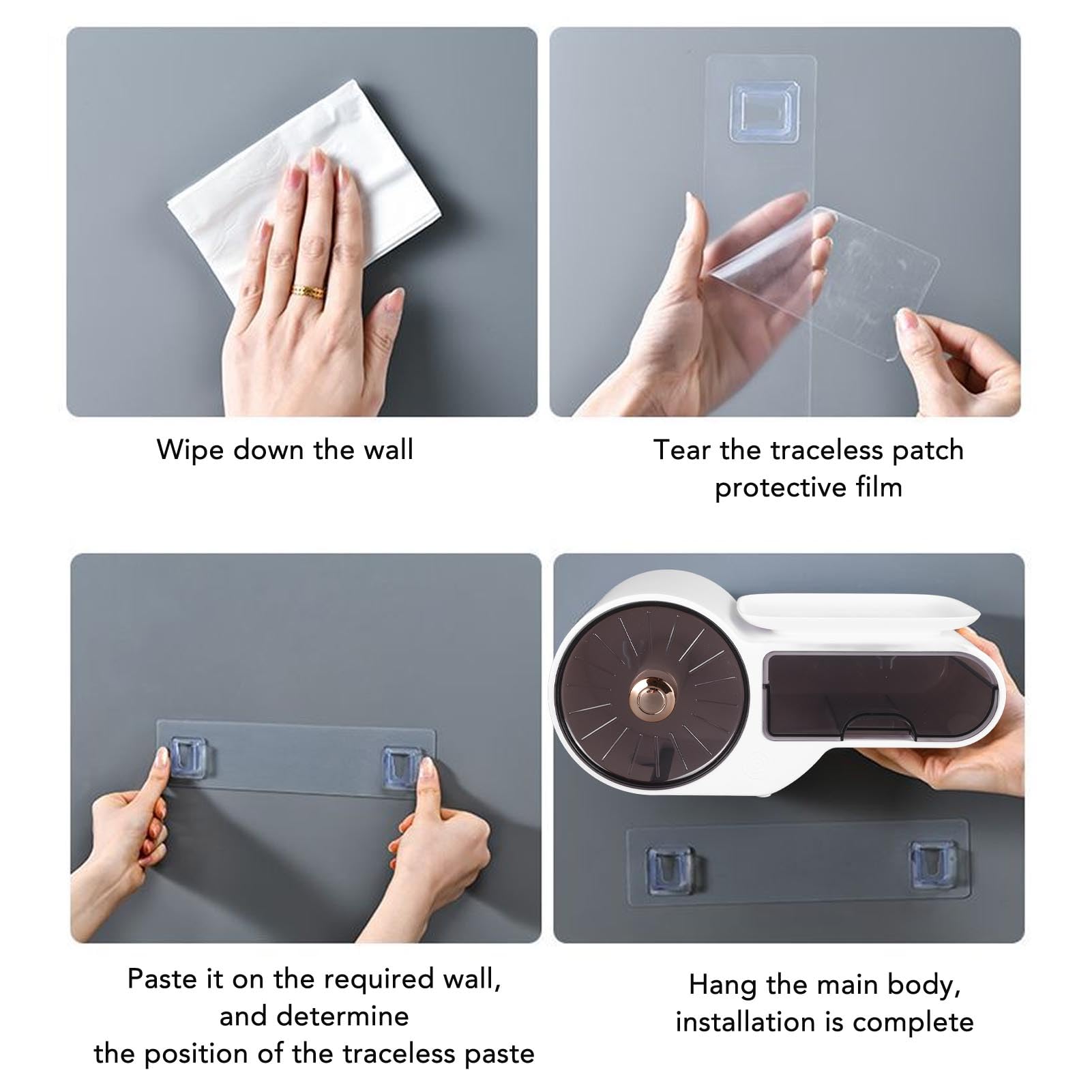 Wipe down the wall

Tear the traceless patch protective film

Paste it on the required wall, and determine the position of the traceless paste

Hang the main body, installation is complete