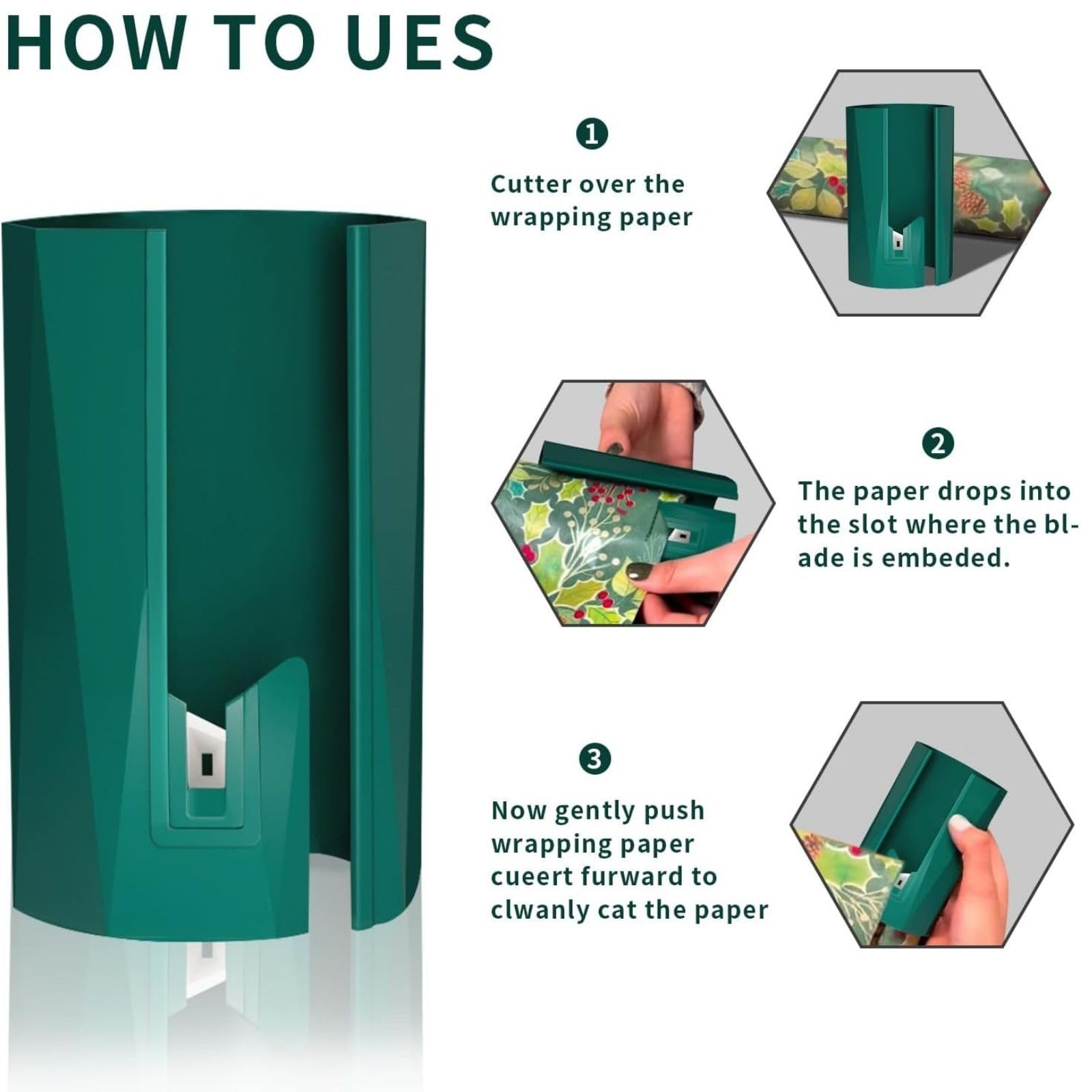 HOW TO UES

1

Cutter over the wrapping paper

2

The paper drops into the slot where the blade is embeded.

3

Now gently push wrapping paper cueert furward to clwanly cat the paper