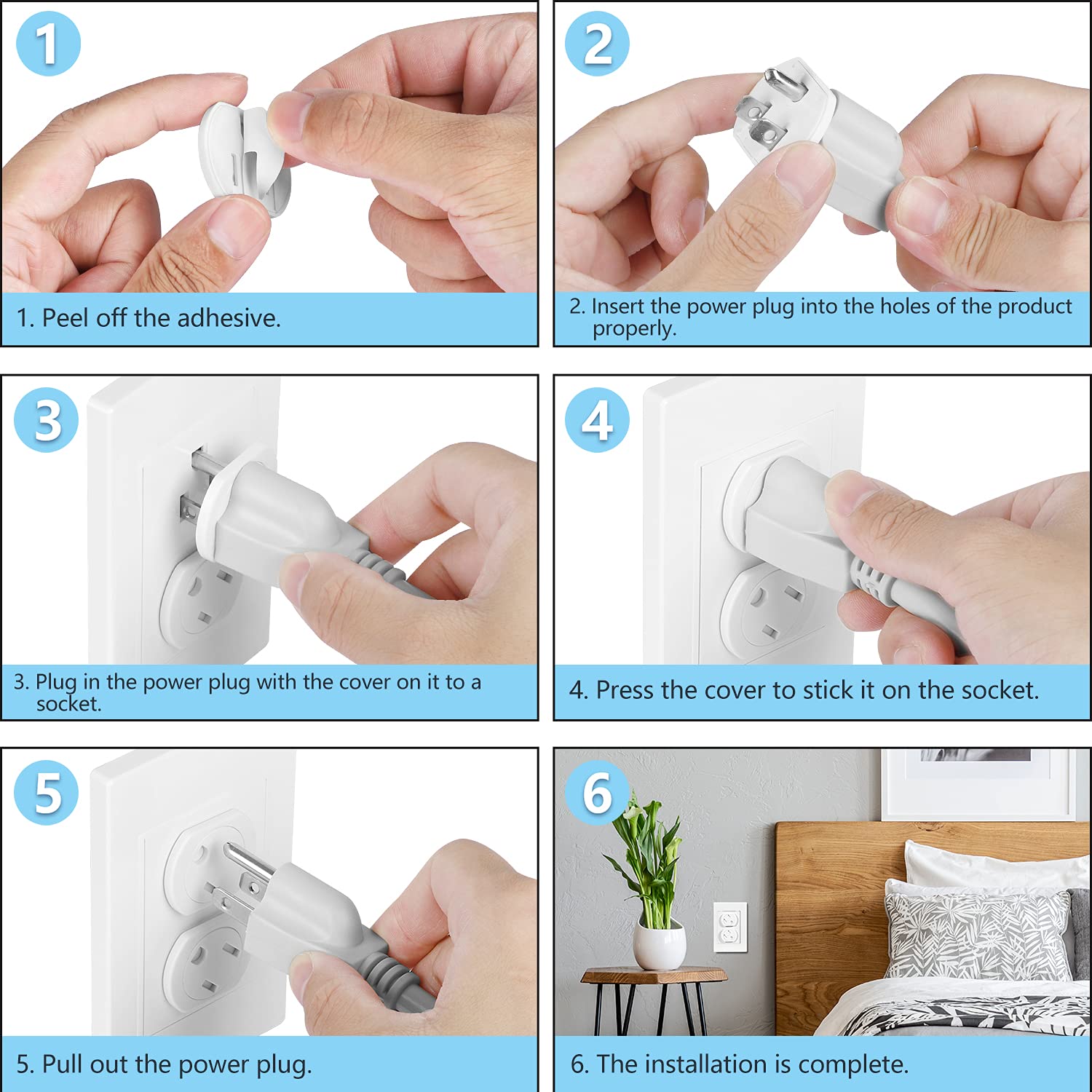 1

1. Peel off the adhesive.

2

2. Insert the power plug into the holes of the product properly.

3

3. Plug in the power plug with the cover on it to a socket.

4

4. Press the cover to stick it on the socket.

5

5. Pull out the power plug.

6

6. The installation is complete.