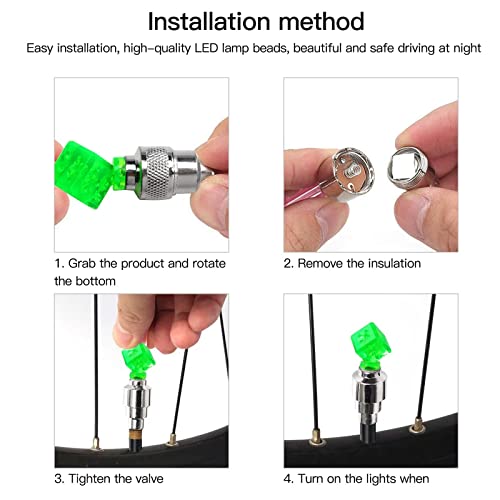 Installation method

Easy installation, high-quality LED lamp beads, beautiful and safe driving at night

1. Grab the product and rotate the bottom

2. Remove the insulation

3. Tighten the valve

4. Turn on the lights when