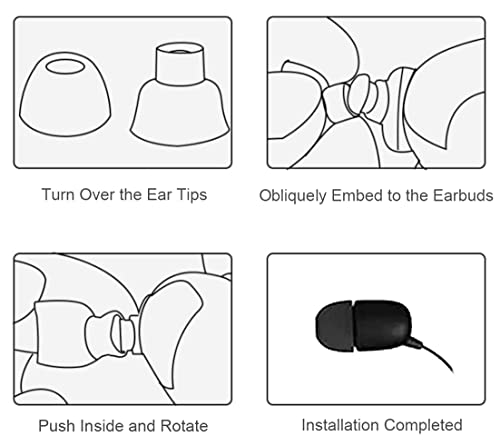 Turn Over the Ear Tips

Obliquely Embed to the Earbuds

Push Inside and Rotate

Installation Completed