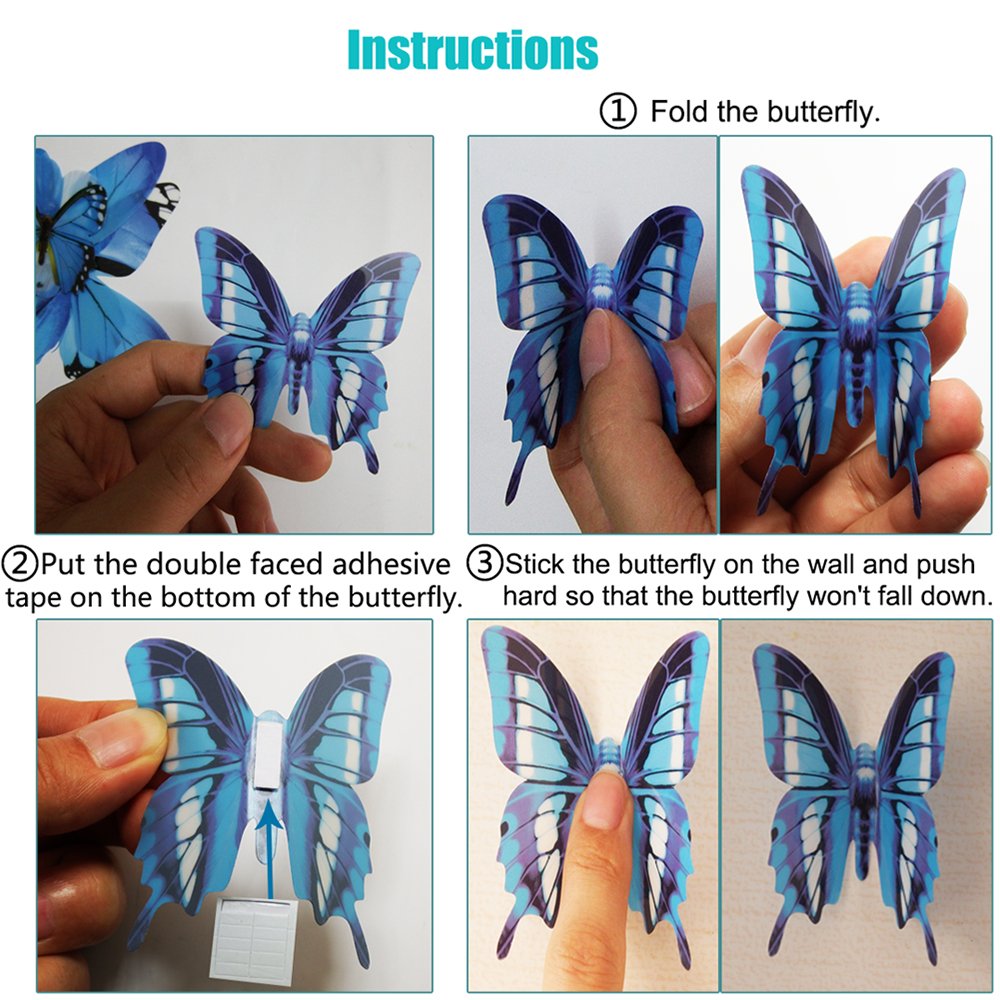 Instructions

① Fold the butterfly.

②Put the double faced adhesive tape on the bottom of the butterfly.

③Stick the butterfly on the wall and push hard so that the butterfly won't fall down.