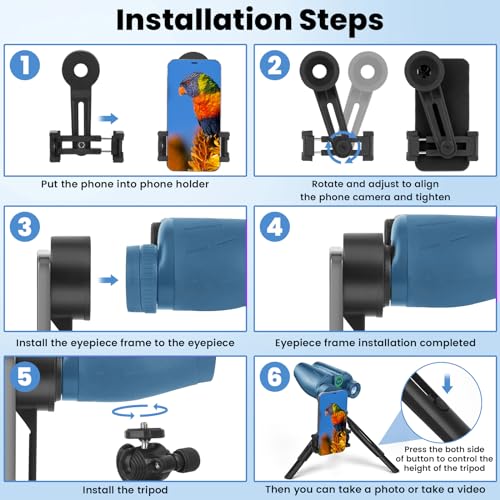 Installation Steps

1

Put the phone into phone holder

2

Rotate and adjust to align the phone camera and tighten

3

Install the eyepiece frame to the eyepiece

4

Eyepiece frame installation completed

5

Install the tripod

6

Press the both side of button to control the height of the tripod

Then you can take a photo or take a video